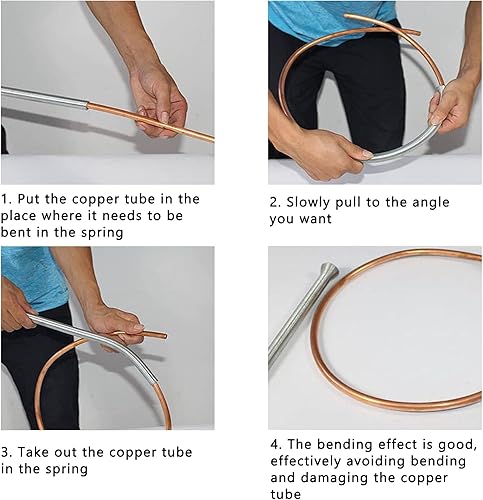 1. Put the copper tube in the place where it needs to be bent in the spring

2. Slowly pull to the angle you want

3. Take out the copper tube in the spring

4. The bending effect is good, effectively avoiding bending and damaging the copper tube