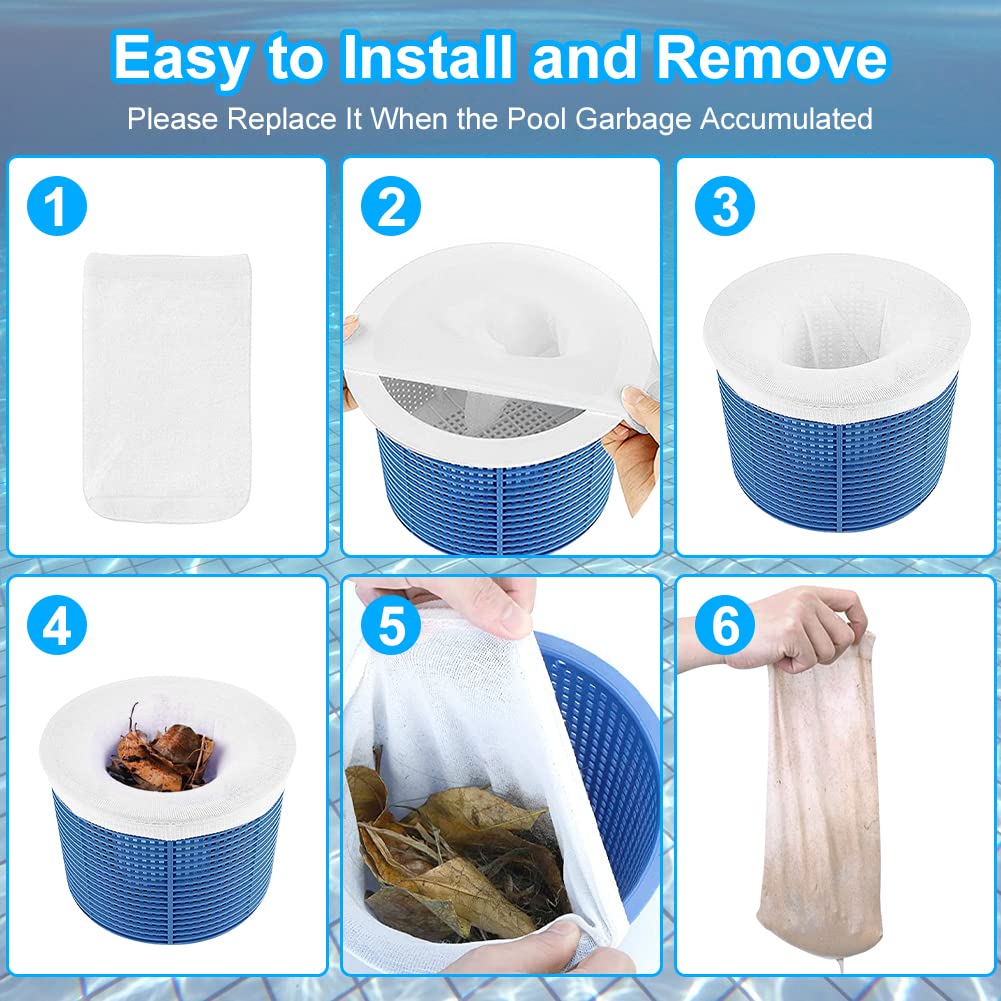 Easy to Install and Remove

Please Replace It When the Pool Garbage Accumulated

1

2

3

4

5

6