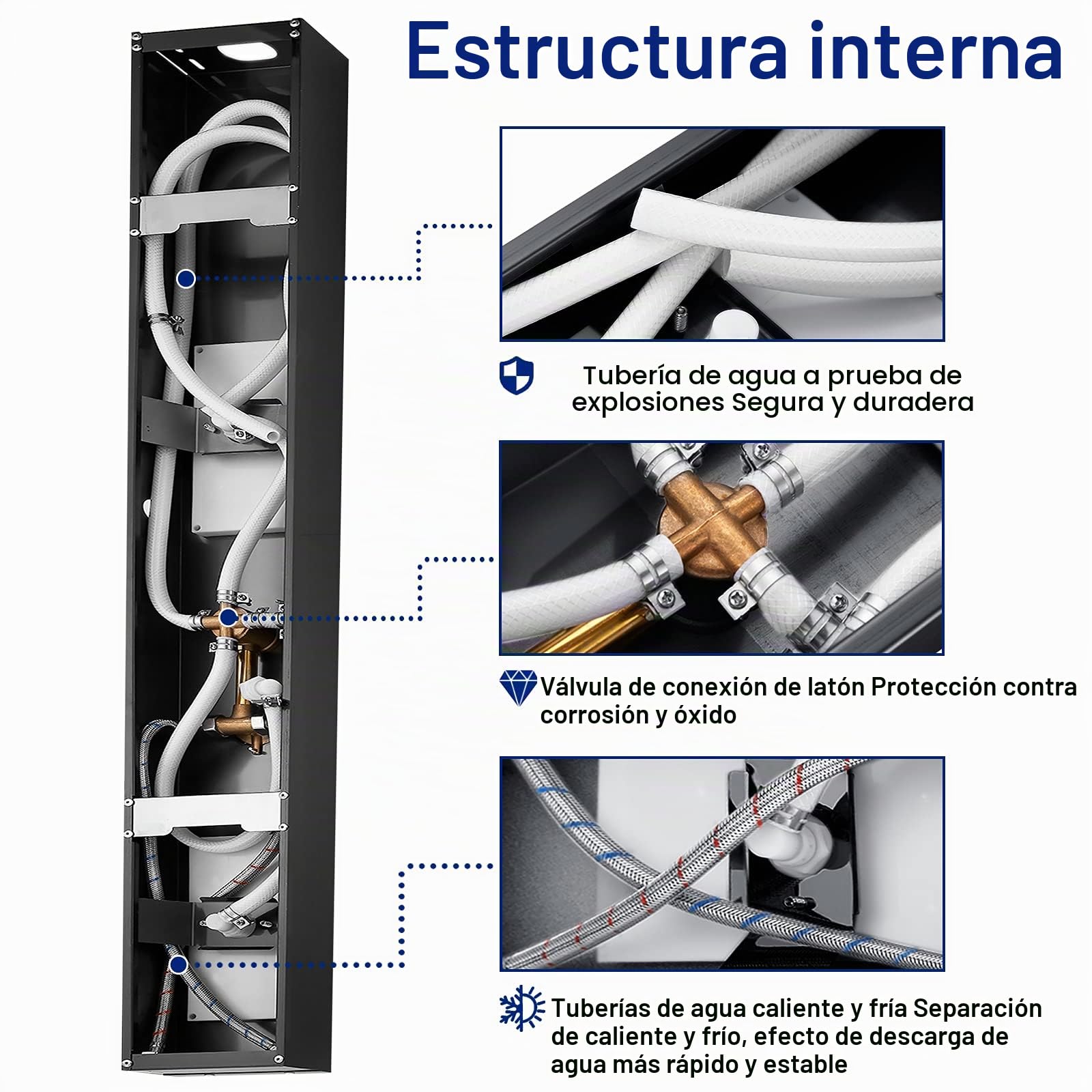 Estructura interna

Tubería de agua a prueba de explosiones Segura y duradera

Válvula de conexión de latón Protección contra corrosión y óxido

Tuberías de agua caliente y fría Separación de caliente y frío, efecto de descarga de agua más rápido y estable