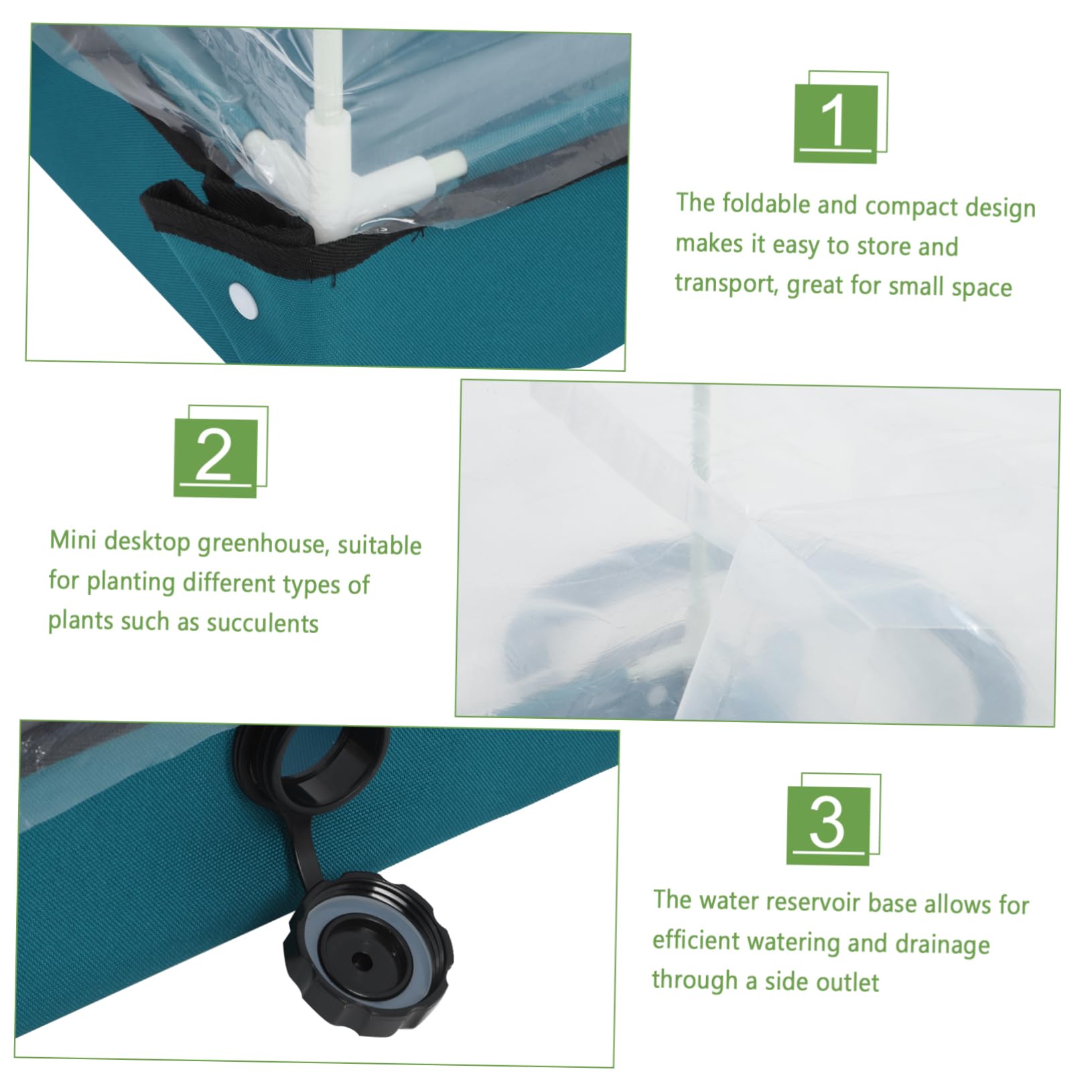 1

The foldable and compact design makes it easy to store and transport, great for small space

2

Mini desktop greenhouse, suitable for planting different types of plants such as succulents

3

The water reservoir base allows for efficient watering and drainage through a side outlet