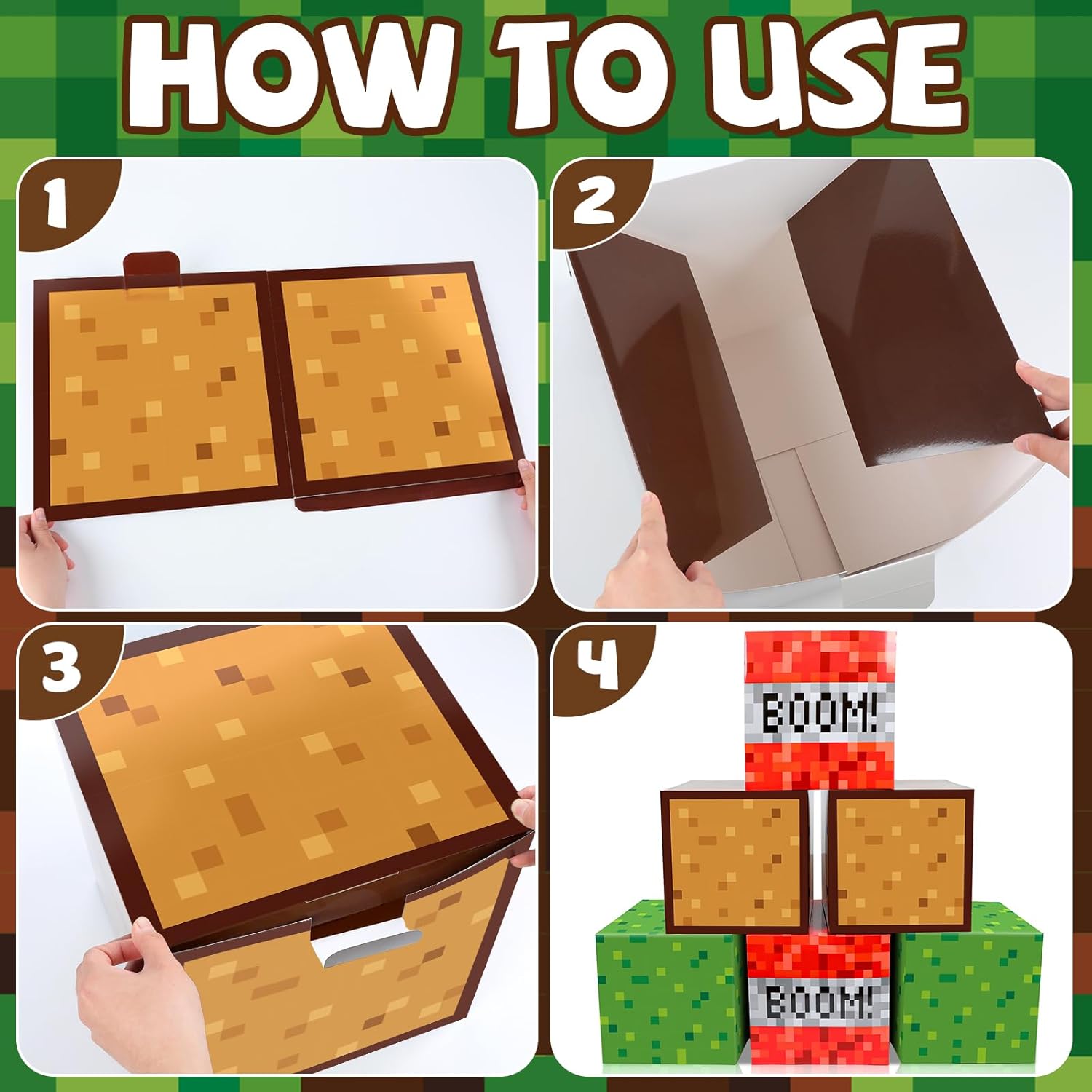 HOW TO USE

1

2

3

4

BOOM!

BOOM!