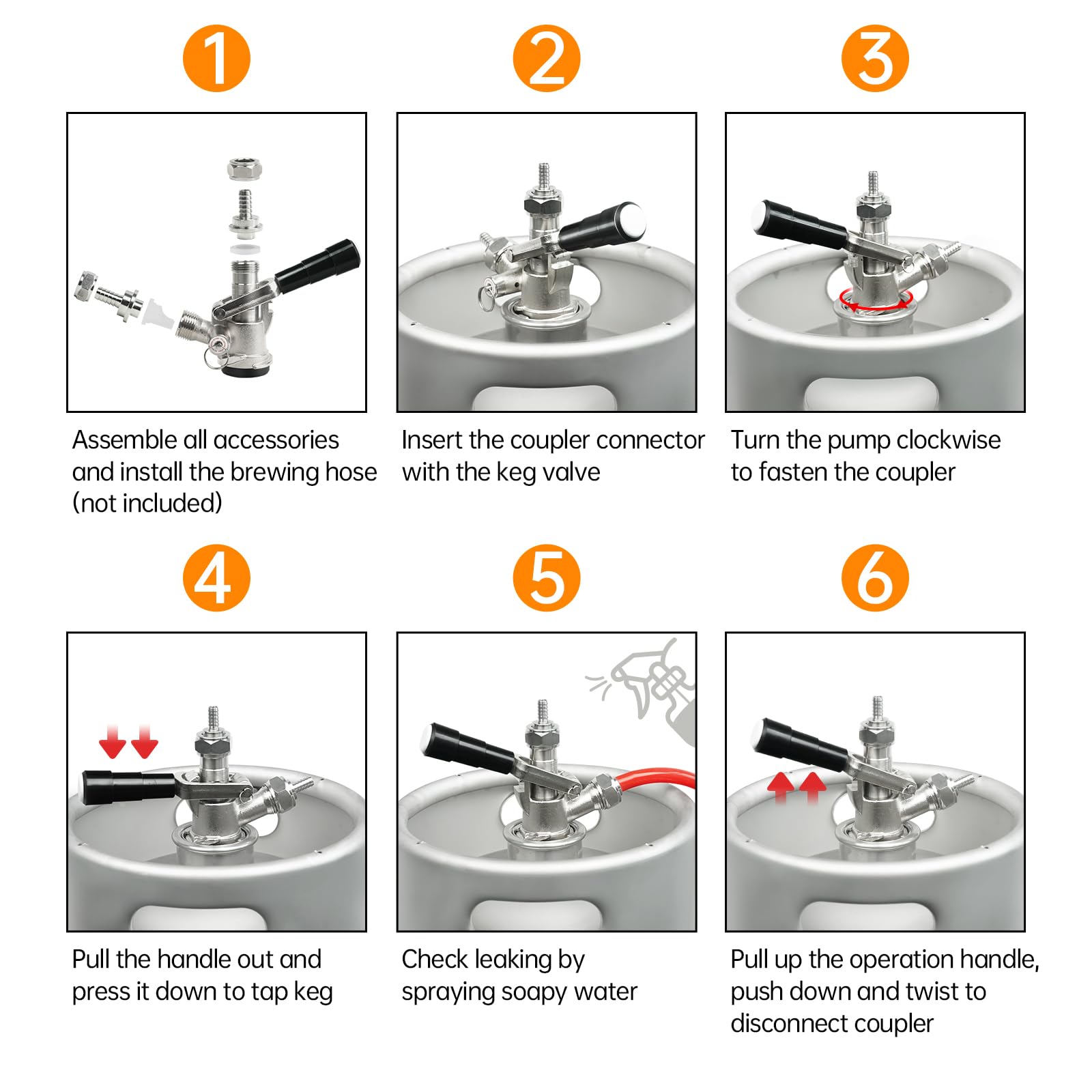 1

Assemble all accessories and install the brewing hose (not included)

2

Insert the coupler connector with the keg valve

3

Turn the pump clockwise to fasten the coupler

4

Pull the handle out and press it down to tap keg

5

Check leaking by spraying soapy water

6

Pull up the operation handle, push down and twist to disconnect coupler