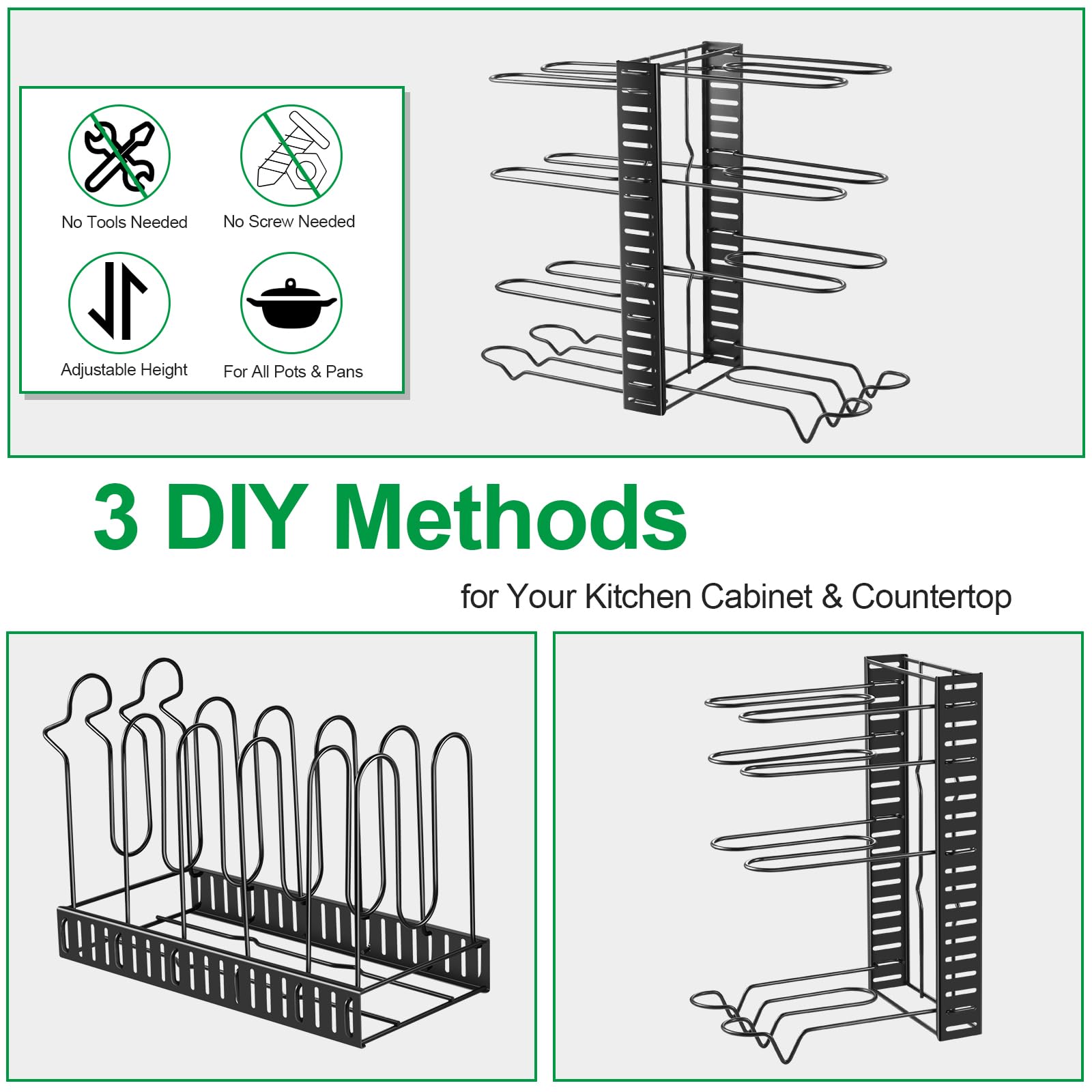 No Tools Needed

No Screw Needed

Adjustable Height

For All Pots & Pans

3 DIY Methods

for Your Kitchen Cabinet & Countertop