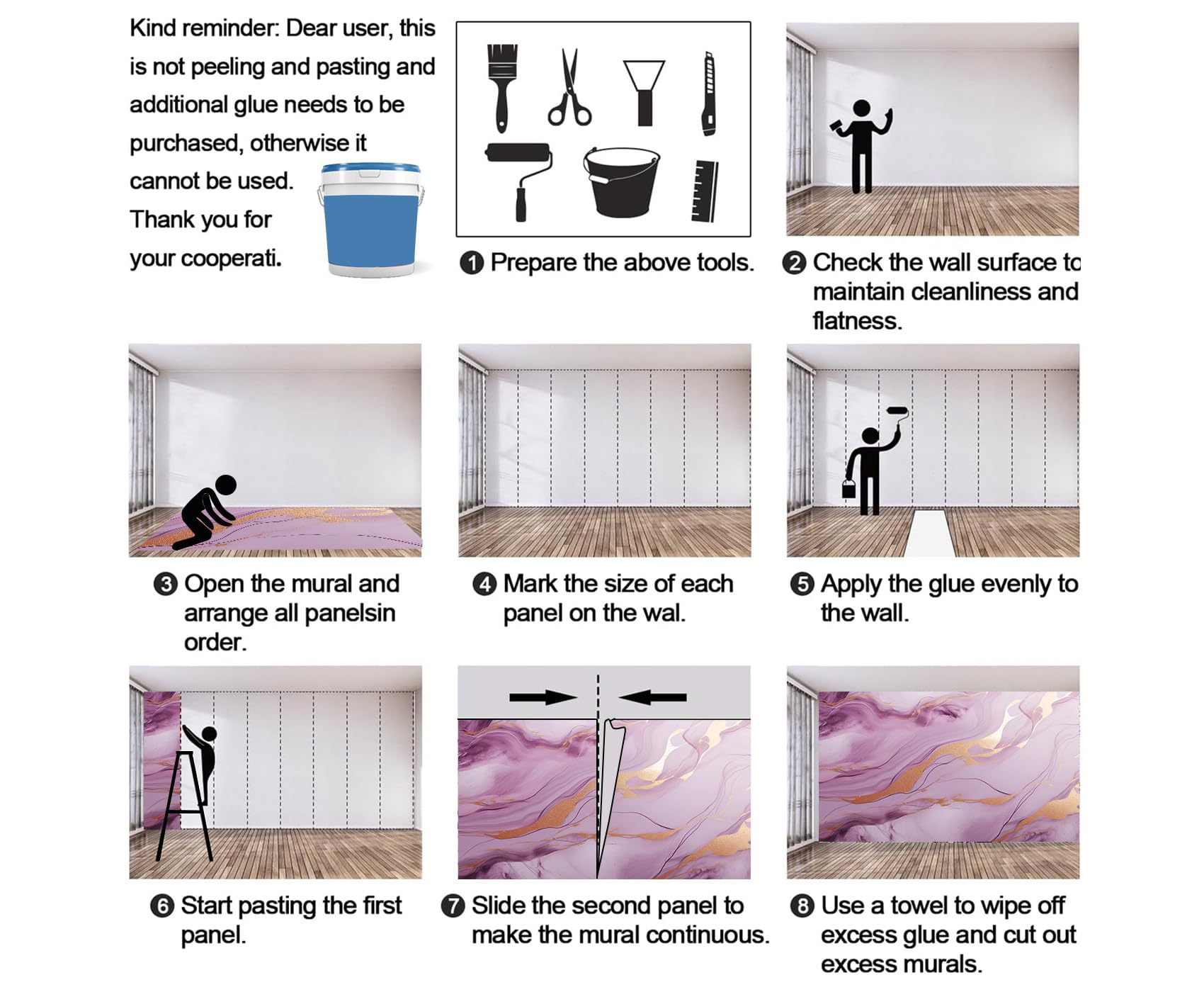 Kind reminder: Dear user, this is not peeling and pasting and additional glue needs to be purchased, otherwise it cannot be used. Thank you for your cooperati.

❶ Prepare the above tools.

❷ Check the wall surface to maintain cleanliness and flatness.

❸ Open the mural and arrange all panelsin order.

❹ Mark the size of each panel on the wal.

❺ Apply the glue evenly to the wall.

❻ Start pasting the first panel.

❼ Slide the second panel to make the mural continuous.

❽ Use a towel to wipe off excess glue and cut out excess murals.