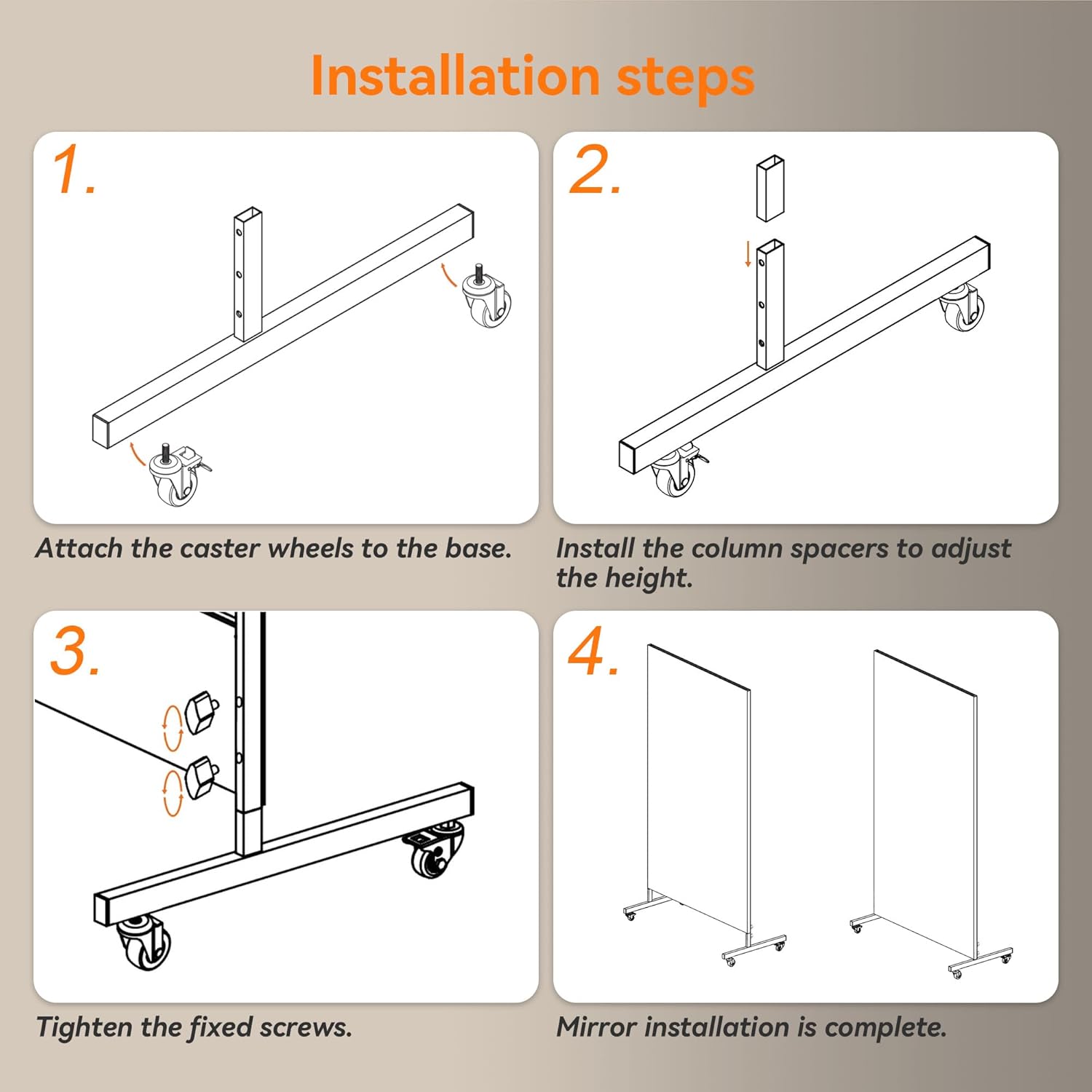 Installation steps

1.

Attach the caster wheels to the base.

2.

Install the column spacers to adjust the height.

3.

Tighten the fixed screws.

4.

Mirror installation is complete.