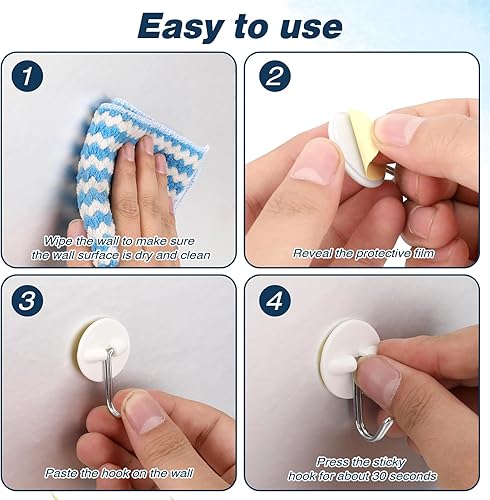 Easy to use

1

Wipe the wall to make sure the wall surface is dry and clean

2

Reveal the protective film

3

Paste the hook on the wall

4

Press the sticky hook for about 30 seconds