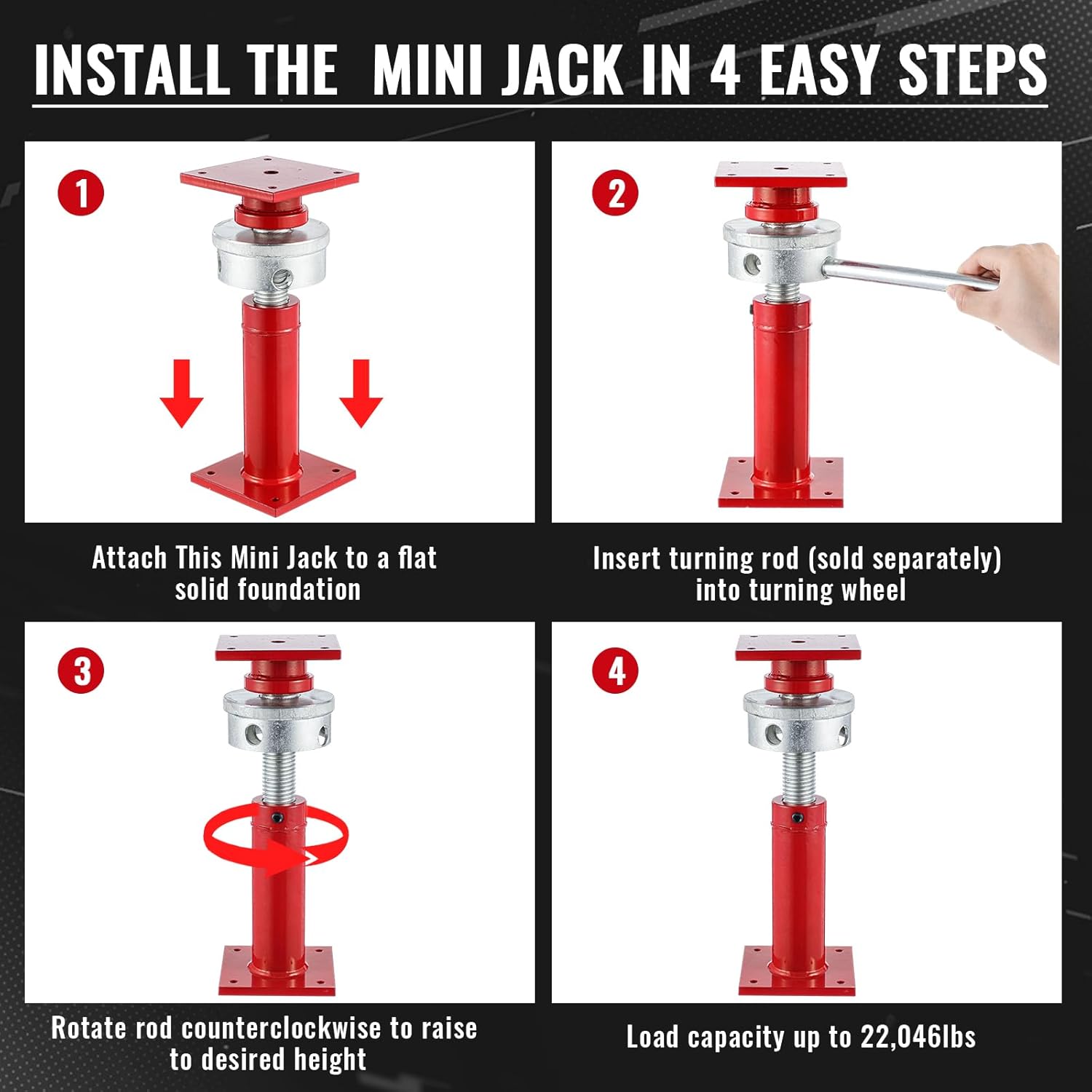 INSTALL THE  MINI JACK IN 4 EASY STEPS

1

Attach This Mini Jack to a flat solid foundation

2

Insert turning rod (sold separately) into turning wheel

3

Rotate rod counterclockwise to raise to desired height

4

Load capacity up to 22,046lbs