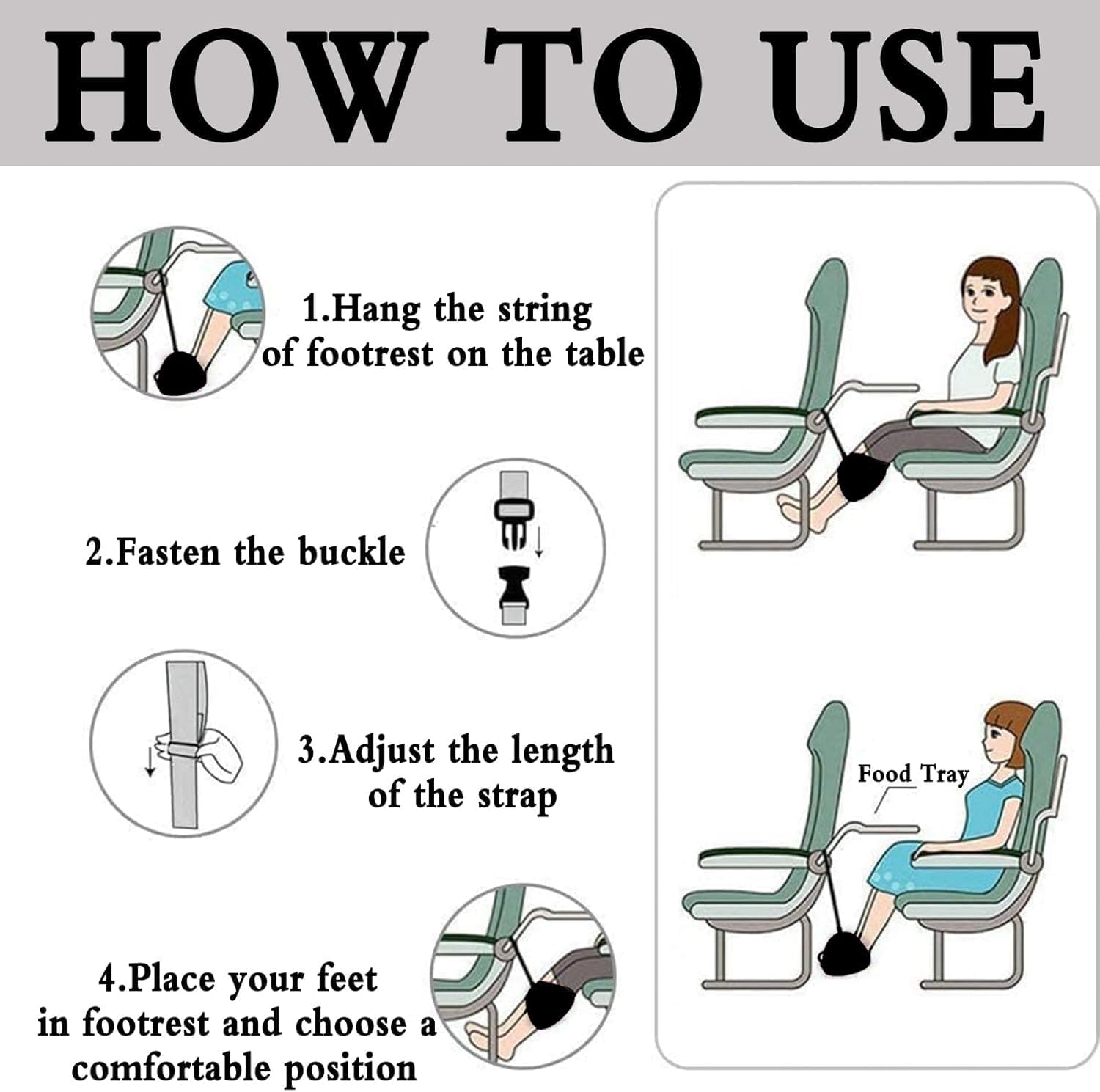 HOW TO USE

1.Hang the string of footrest on the table

2.Fasten the buckle

3.Adjust the length of the strap

4.Place your feet in footrest and choose a comfortable position

Food Tray