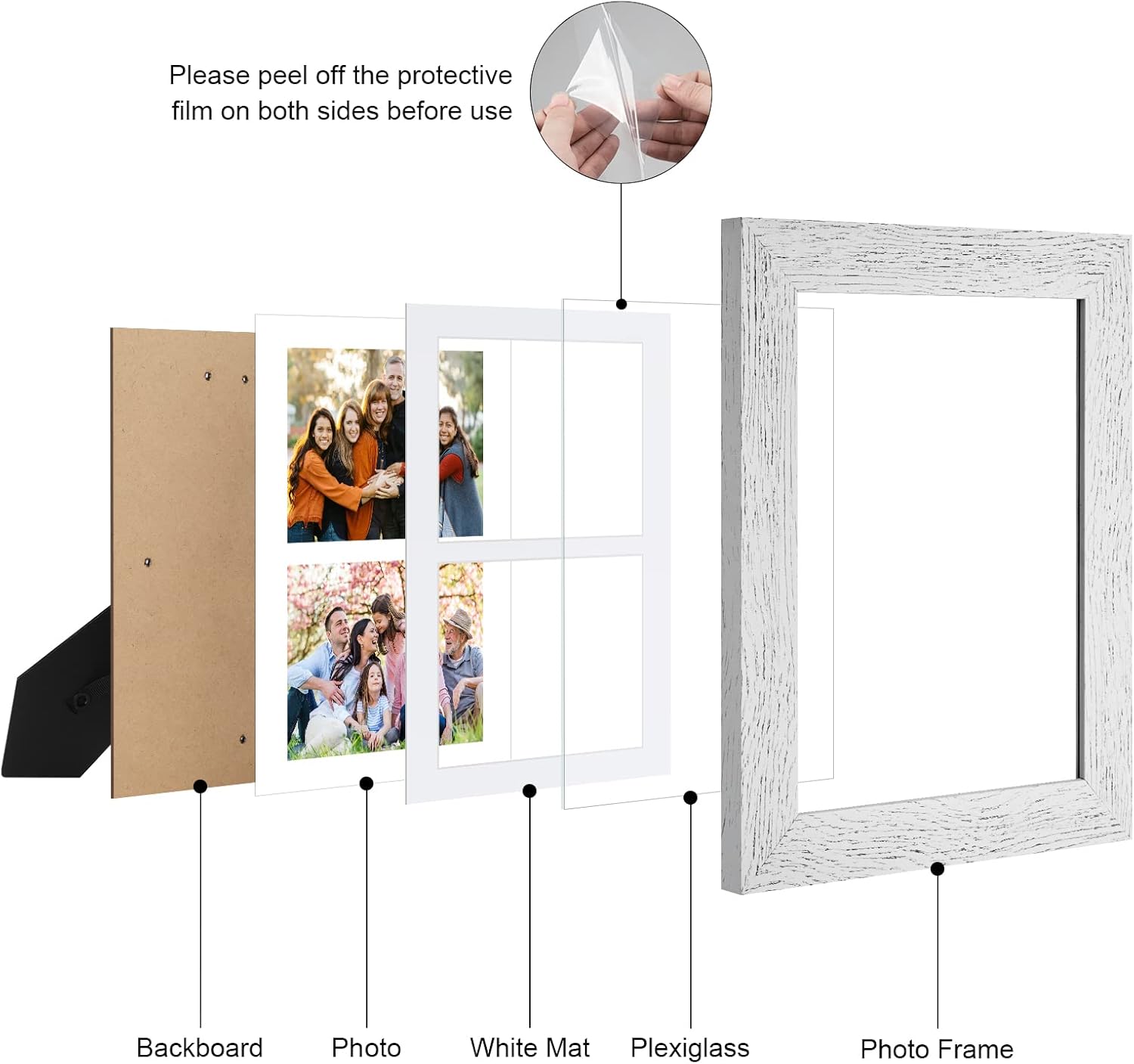 Please peel off the protective film on both sides before use

Backboard

Photo

White Mat

Plexiglass

Photo Frame