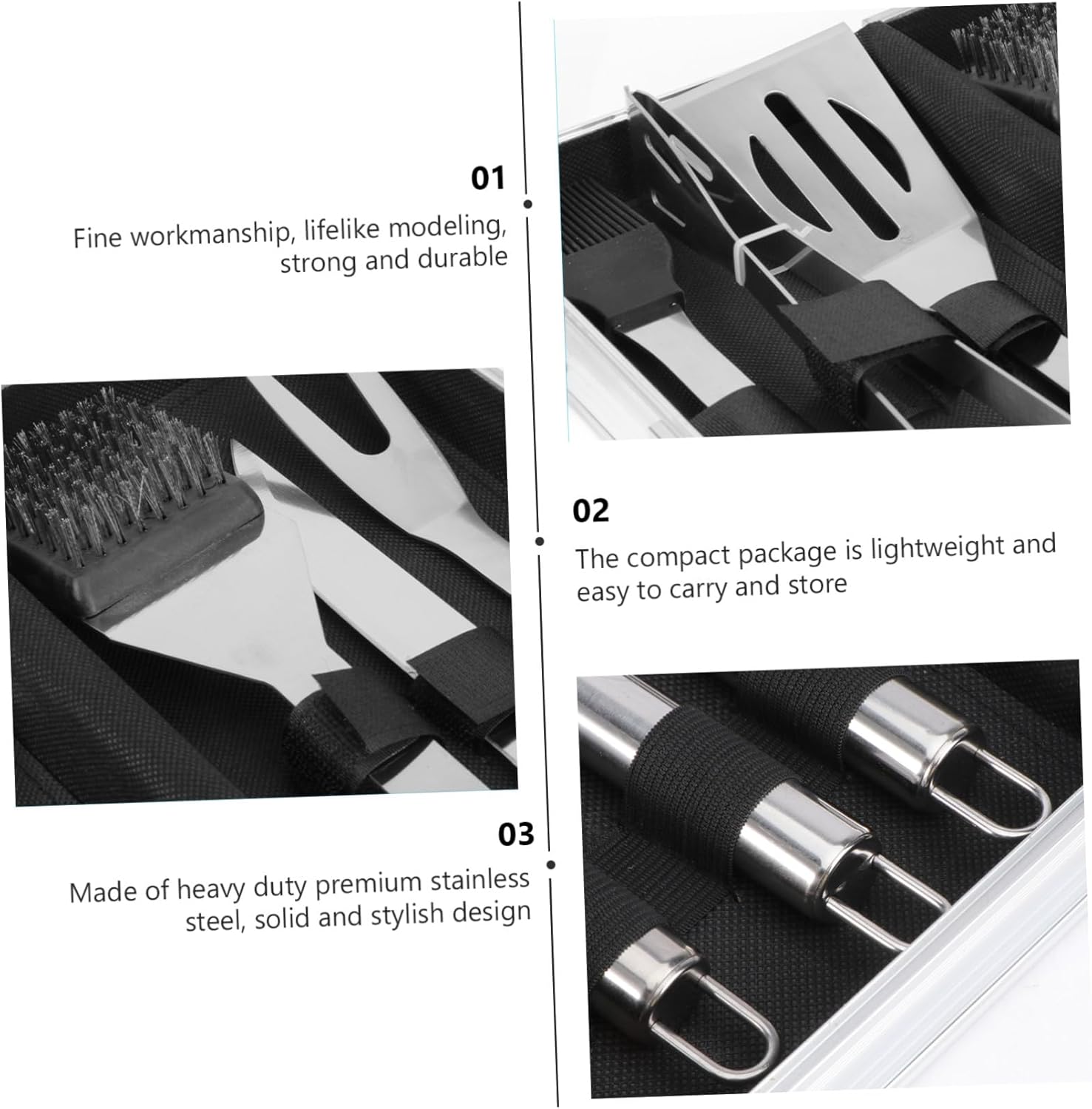 01

Fine workmanship, lifelike modeling, strong and durable

02

The compact package is lightweight and easy to carry and store

03

Made of heavy duty premium stainless steel, solid and stylish design