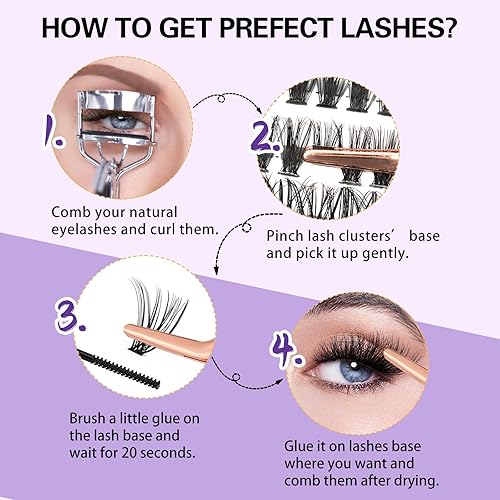 HOW TO GET PREFECT LASHES?

1.

Comb your natural eyelashes and curl them.

2.

Pinch lash clusters′ base and pick it up gently.

3.

Brush a little glue on the lash base and wait for 20 seconds.

4.

Glue it on lashes base where you want and comb them after drying.