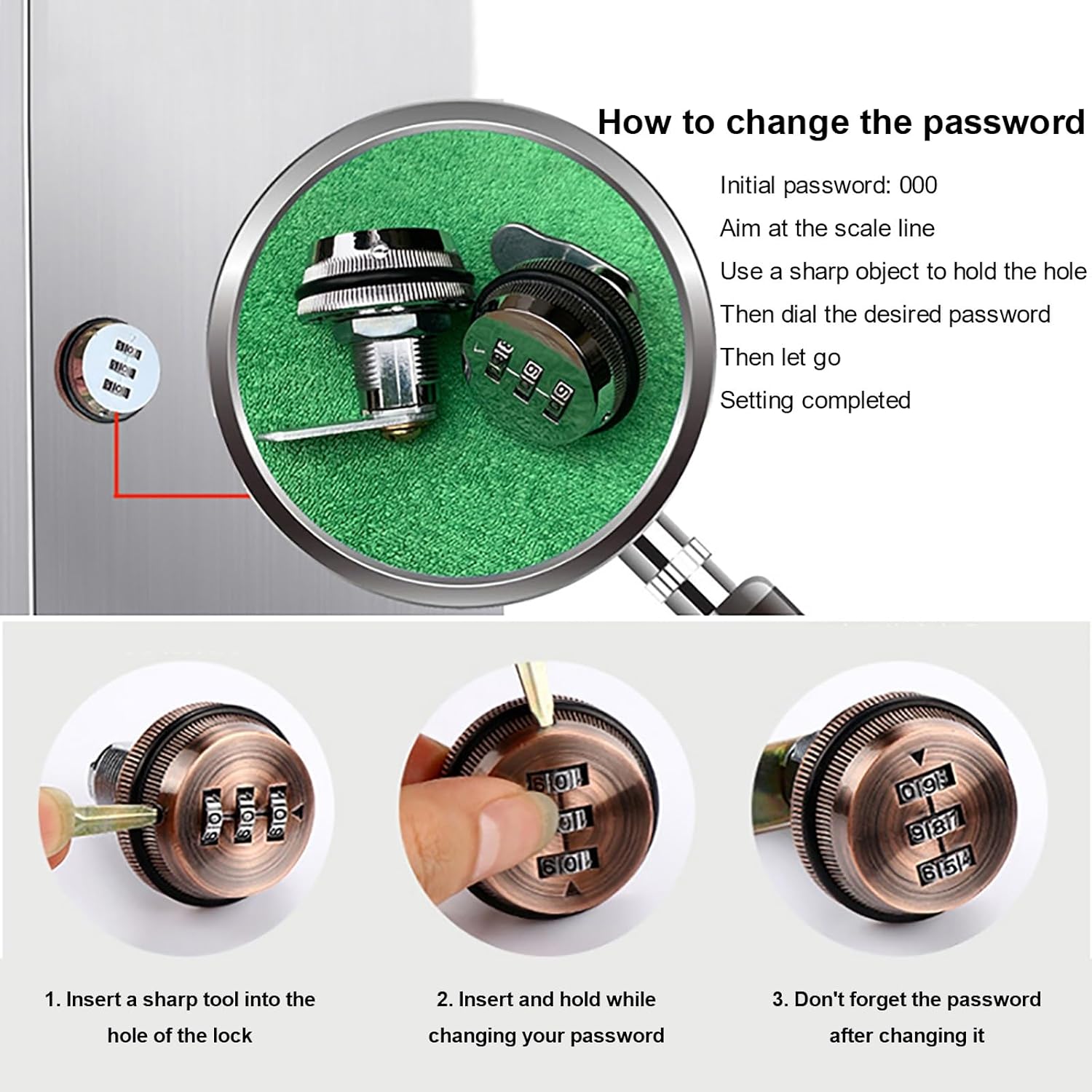 How to change the password

Initial password: 000

Aim at the scale line

Use a sharp object to hold the hole

Then dial the desired password

Then let go

Setting completed

1. Insert a sharp tool into the hole of the lock

2. Insert and hold while changing your password

3. Don't forget the password after changing it