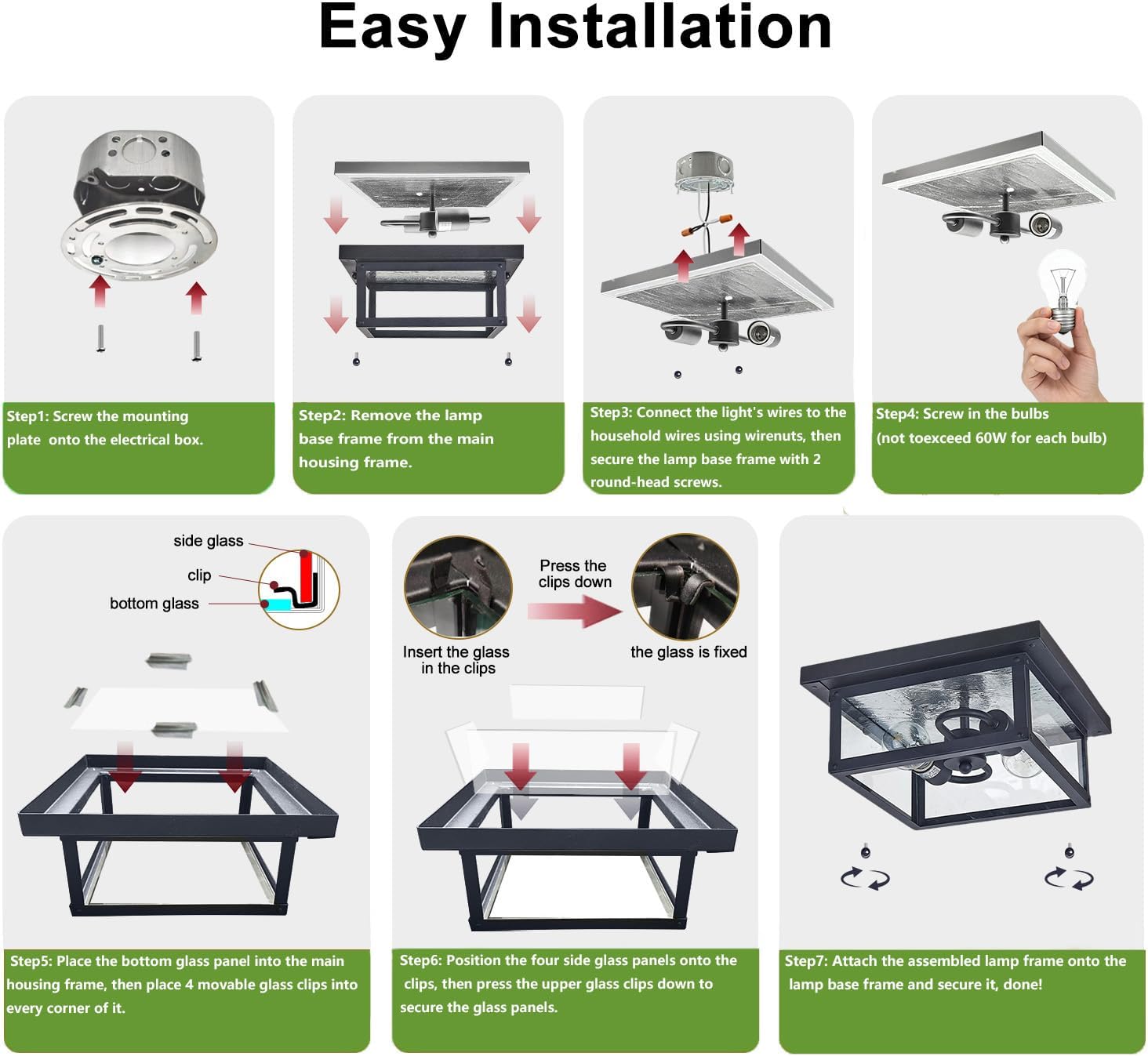 Easy Installation

Step1: Screw the mounting plate onto the electrical box.

Step2: Remove the lamp base frame from the main housing frame.

Step3: Connect the light's wires to the household wires using wirenuts, then secure the lamp base frame with 2 round-head screws.

Step4: Screw in the bulbs (not toexceed 60W for each bulb)

side glass
clip
bottom glass

Step5: Place the bottom glass panel into the main housing frame, then place 4 movable glass clips into every corner of it.

Insert the glass in the clips
Press the clips down
the glass is fixed

Step6: Position the four side glass panels onto the clips, then press the upper glass clips down to secure the glass panels.

Step7: Attach the assembled lamp frame onto the lamp base frame and secure it, done!