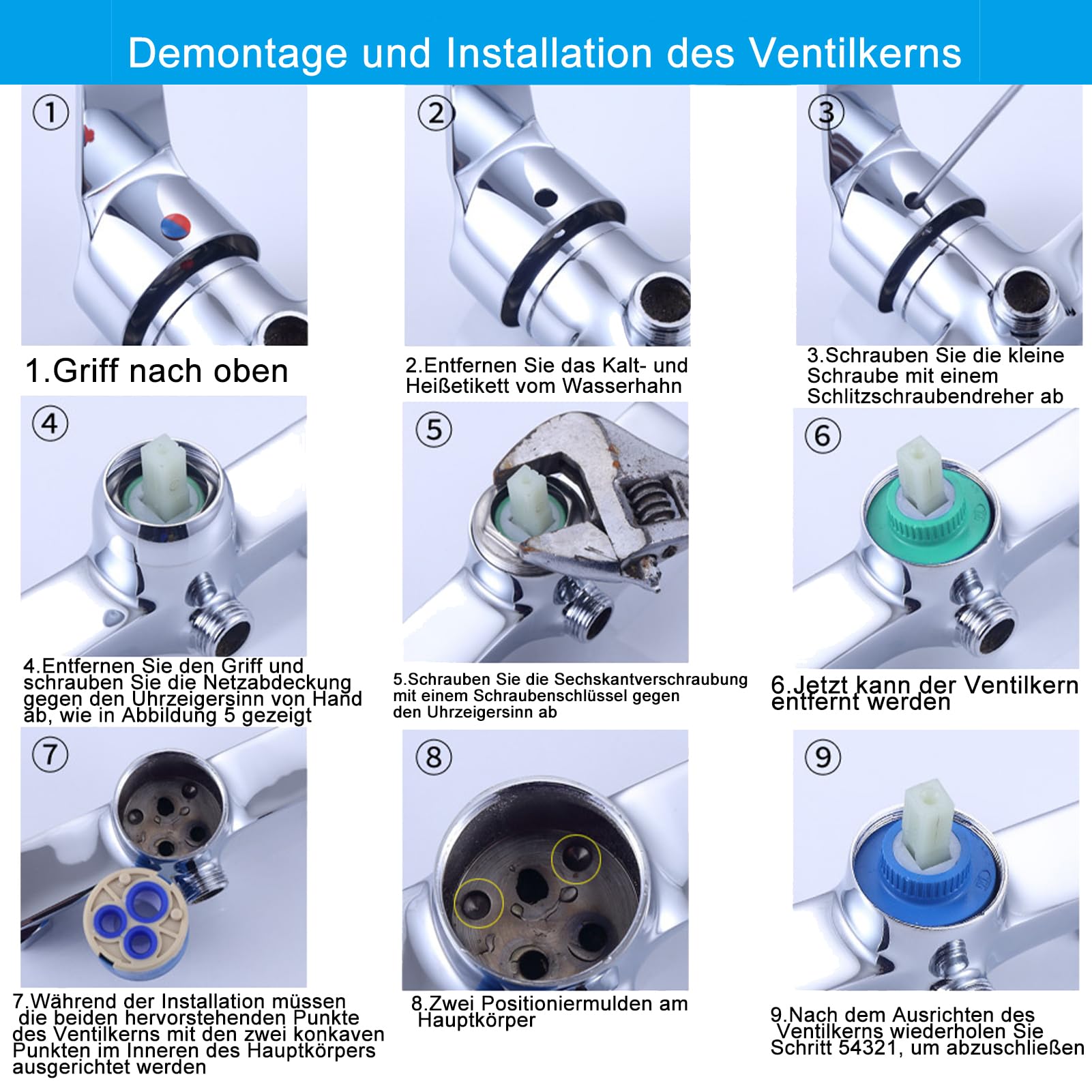 Demontage und Installation des Ventilkerns

1

1.Griff nach oben

2

2.Entfernen Sie das Kalt- und Heißetikett vom Wasserhahn

3

3.Schrauben Sie die kleine Schraube mit einem Schlitzschraubendreher ab

4

4.Entfernen Sie den Griff und schrauben Sie die Netzabdeckung gegen den Uhrzeigersinn von Hand ab, wie in Abbildung 5 gezeigt

5

5.Schrauben Sie die Sechskantverschraubung mit einem Schraubenschlüssel gegen den Uhrzeigersinn ab

6

6.Jetzt kann der Ventilkern entfernt werden

7

7.Während der Installation müssen die beiden hervorstehenden Punkte des Ventilkerns mit den zwei konkaven Punkten im Inneren des Hauptkörpers ausgerichtet werden

8

8.Zwei Positioniermulden am Hauptkörper

9

9.Nach dem Ausrichten des Ventilkerns wiederholen Sie Schritt 54321, um abzuschließen