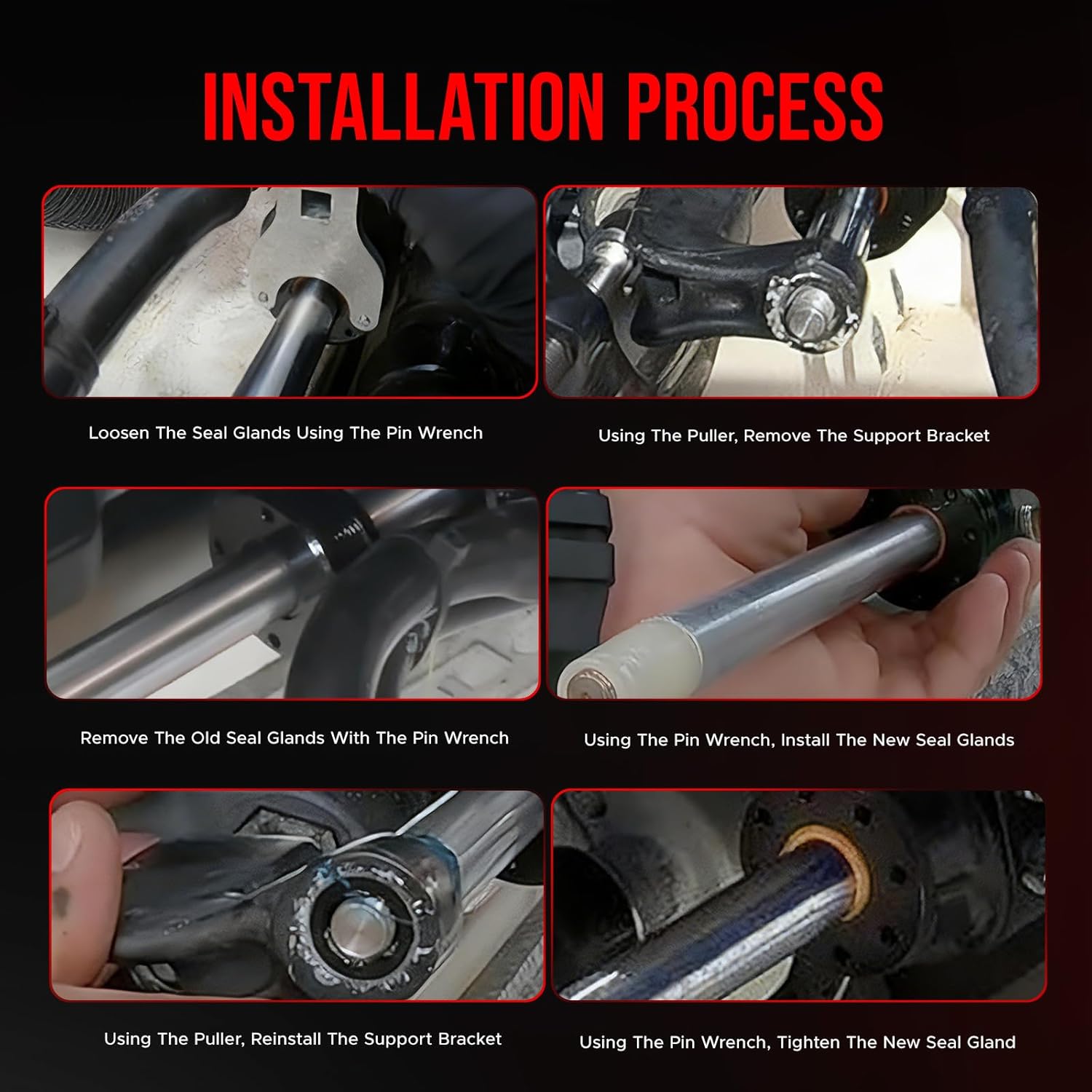 INSTALLATION PROCESS

Loosen The Seal Glands Using The Pin Wrench

Using The Puller, Remove The Support Bracket

Remove The Old Seal Glands With The Pin Wrench

Using The Pin Wrench, Install The New Seal Glands

Using The Puller, Reinstall The Support Bracket

Using The Pin Wrench, Tighten The New Seal Gland