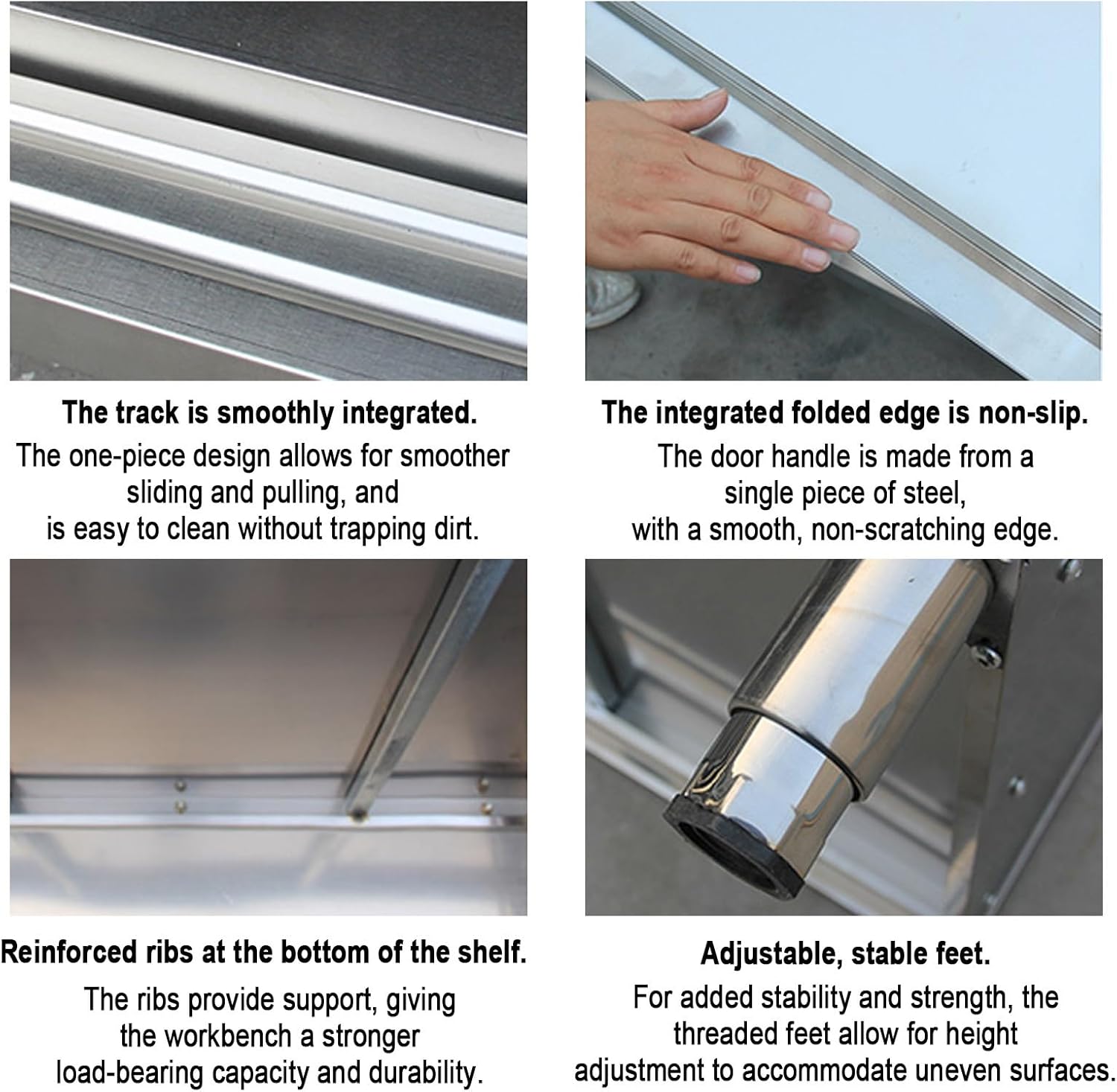 The track is smoothly integrated.
The one-piece design allows for smoother sliding and pulling, and is easy to clean without trapping dirt.

The integrated folded edge is non-slip.
The door handle is made from a single piece of steel, with a smooth, non-scratching edge.

Reinforced ribs at the bottom of the shelf.
The ribs provide support, giving the workbench a stronger load-bearing capacity and durability.

Adjustable, stable feet.
For added stability and strength, the threaded feet allow for height adjustment to accommodate uneven surfaces.