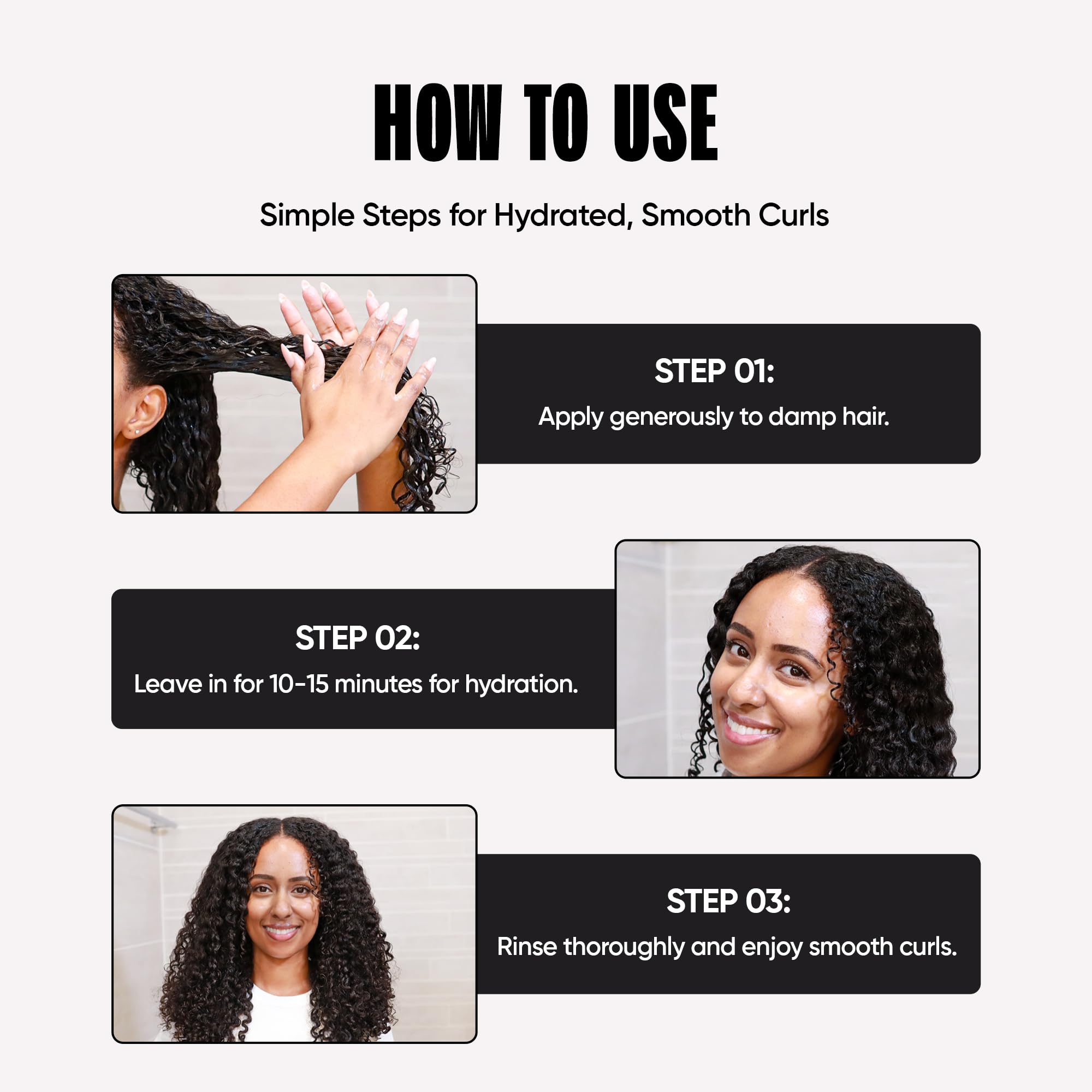 HOW TO USE

Simple Steps for Hydrated, Smooth Curls

STEP 01:
Apply generously to damp hair.

STEP 02:
Leave in for 10-15 minutes for hydration.

STEP 03:
Rinse thoroughly and enjoy smooth curls.