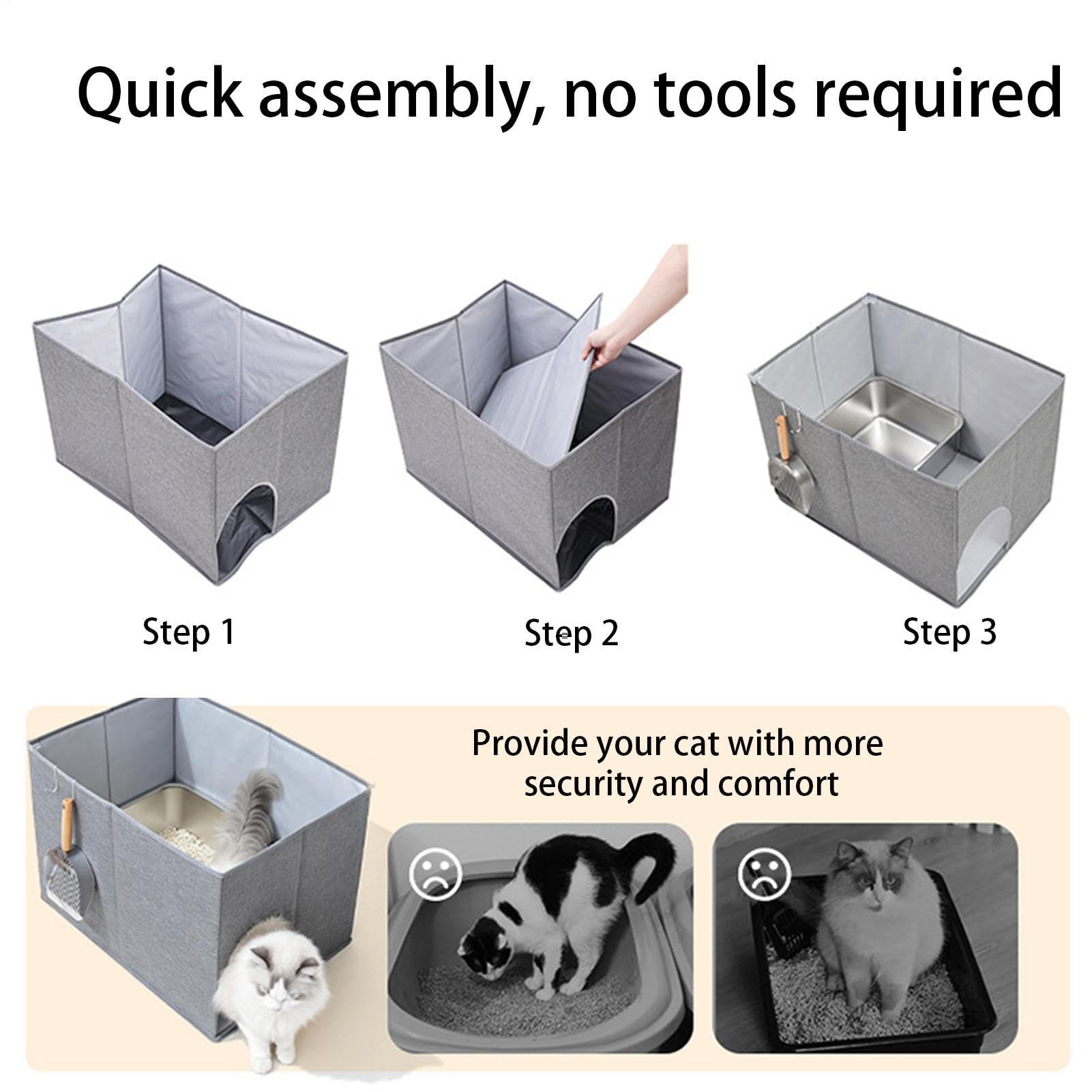 Quick assembly, no tools required

Step 1

Step 2

Step 3

Provide your cat with more security and comfort