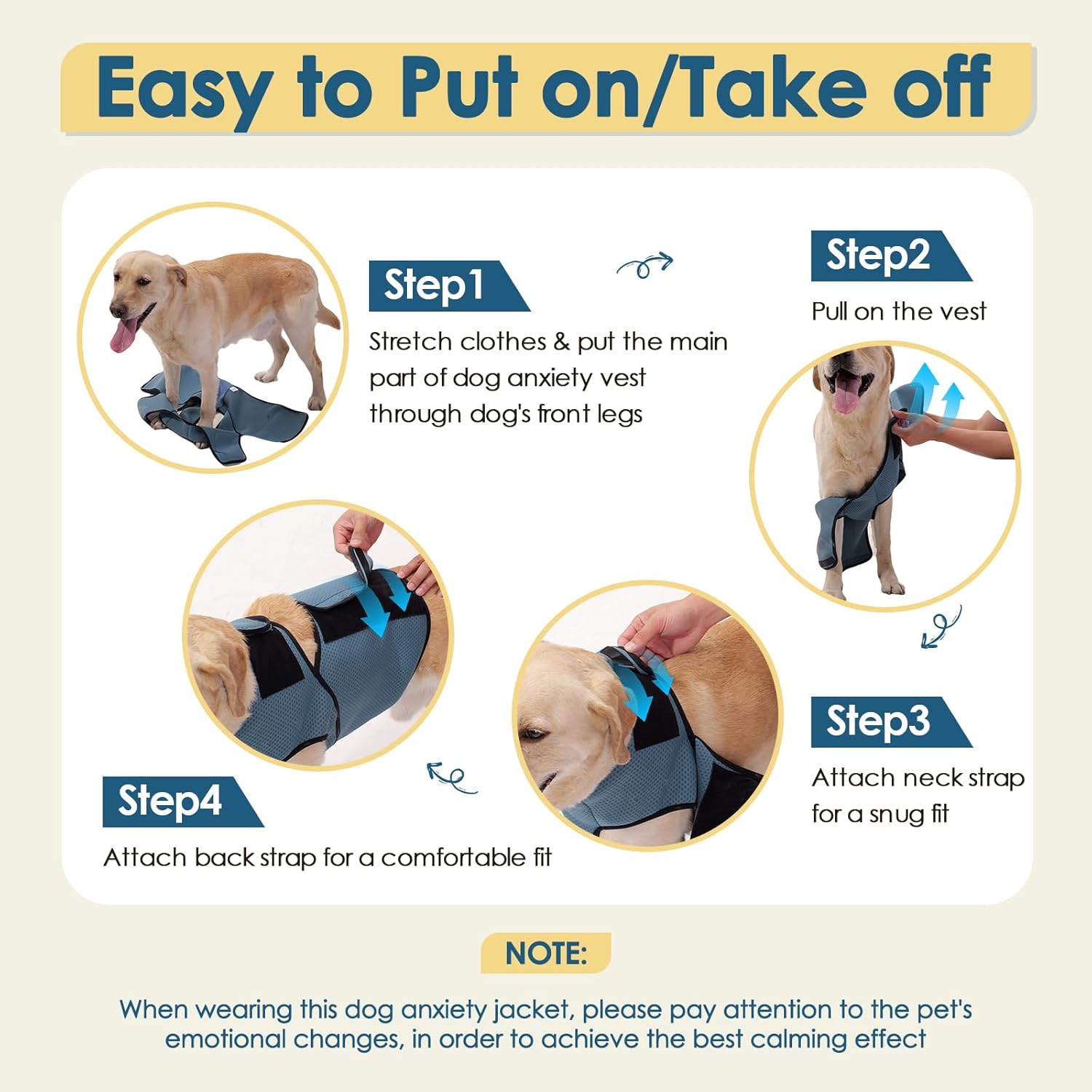 Easy to Put on/Take off

Step1
Stretch clothes & put the main part of dog anxiety vest through dog's front legs

Step2
Pull on the vest

Step3
Attach neck strap for a snug fit

Step4
Attach back strap for a comfortable fit

NOTE:
When wearing this dog anxiety jacket, please pay attention to the pet's emotional changes, in order to achieve the best calming effect