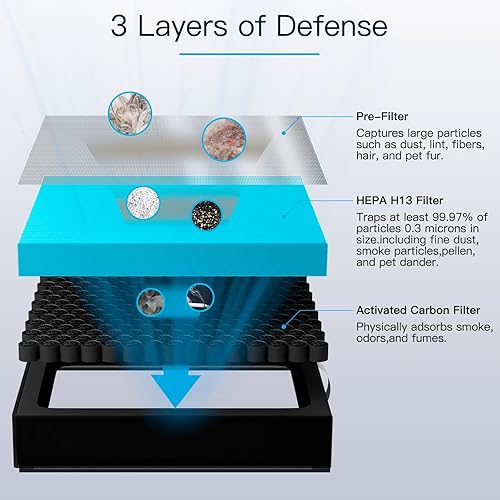 3 Layers of Defense

Pre-Filter
Captures large particles such as dust, lint, fibers, hair, and pet fur.

HEPA H13 Filter
Traps at least 99.97% of particles 0.3 microns in size.including fine dust, smoke particles,pellen, and pet dander.

Activated Carbon Filter
Physically adsorbs smoke, odors,and fumes.