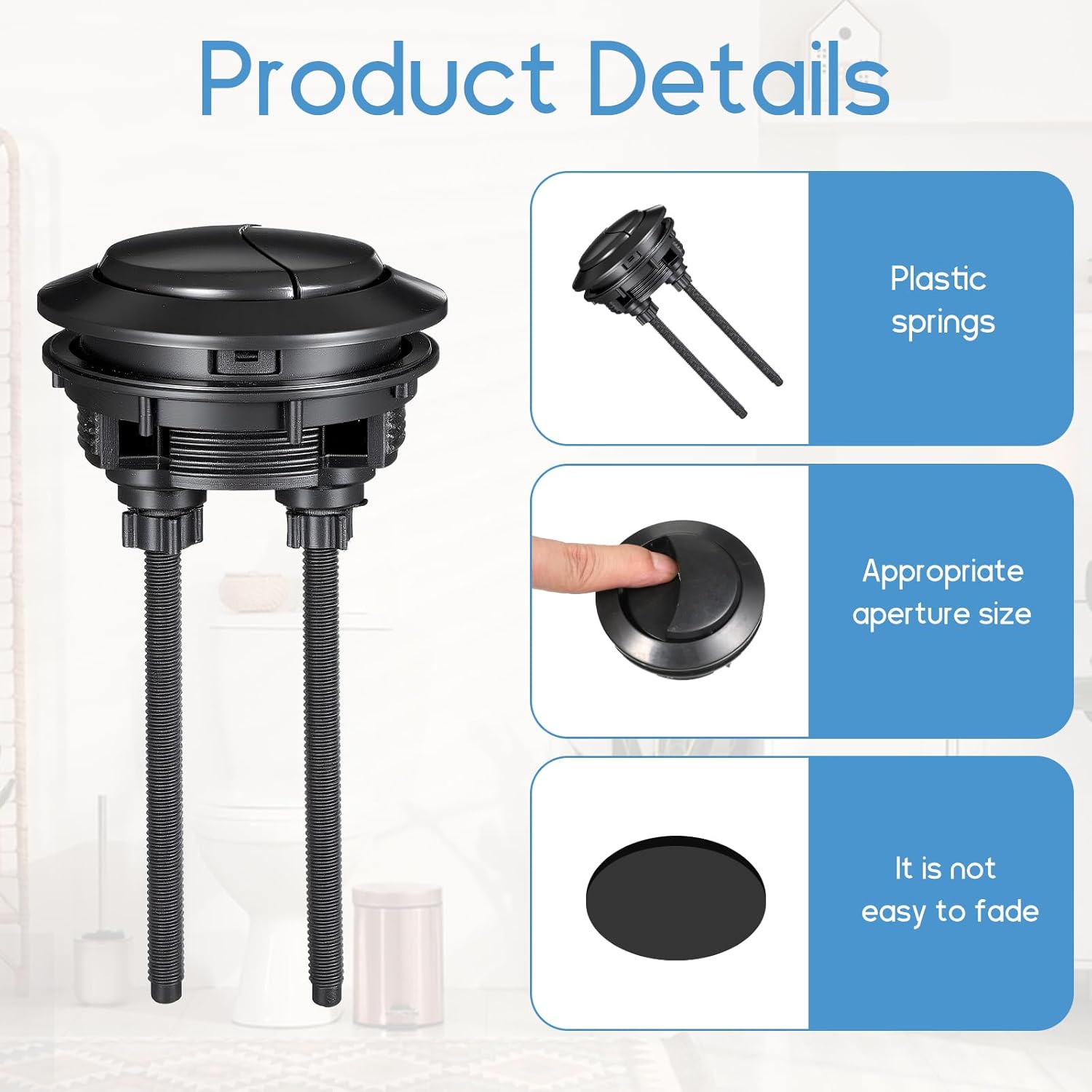 Product Details

Plastic springs

Appropriate aperture size

It is not easy to fade