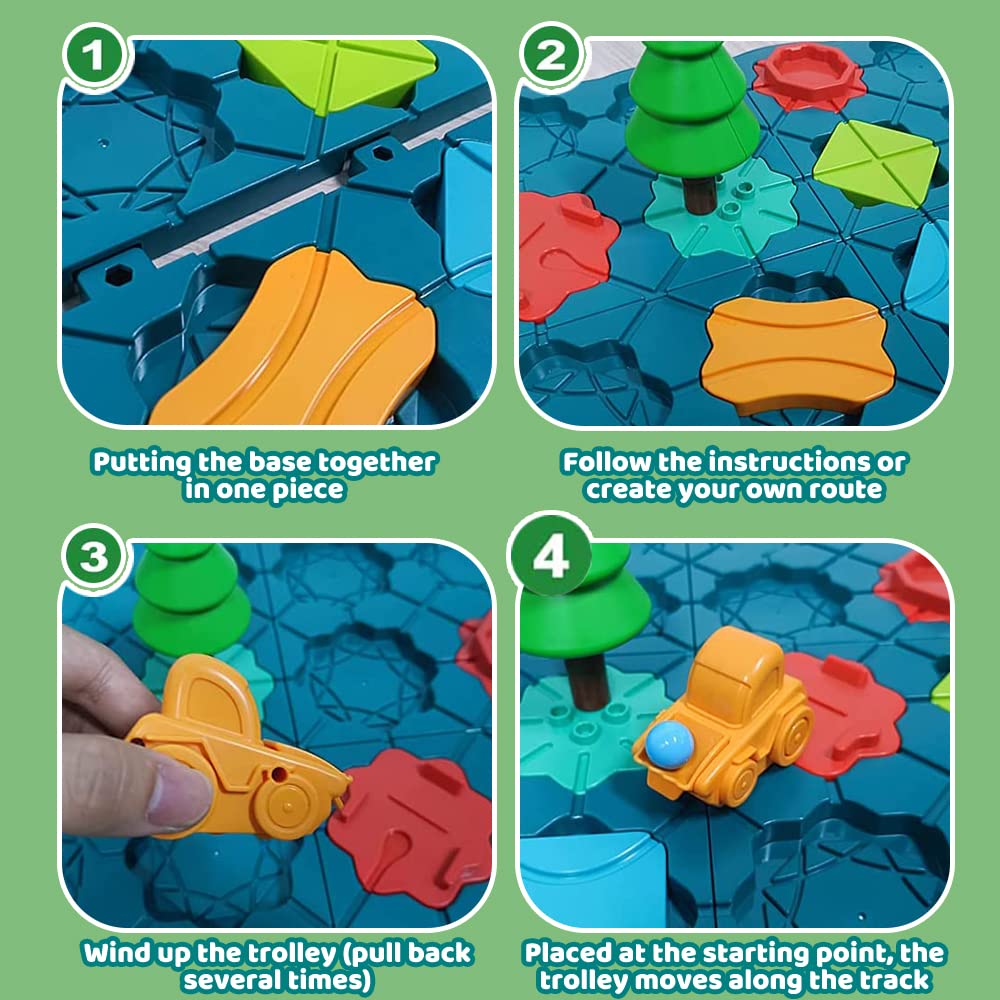 1

Putting the base together in one piece

2

Follow the instructions or create your own route

3

Wind up the trolley (pull back several times)

4

Placed at the starting point, the trolley moves along the track