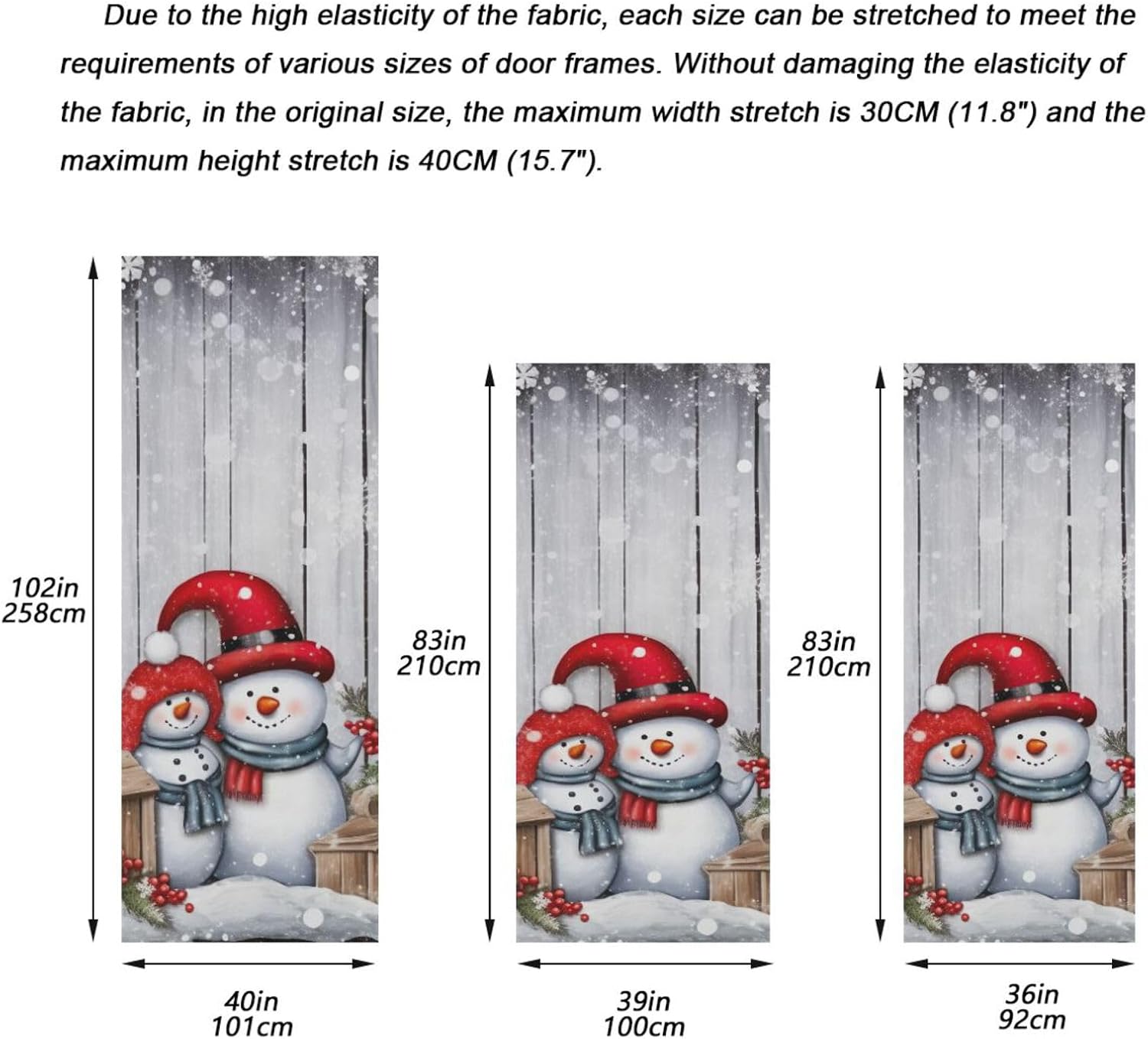 Due to the high elasticity of the fabric, each size can be stretched to meet the requirements of various sizes of door frames. Without damaging the elasticity of the fabric, in the original size, the maximum width stretch is 30CM (11.8") and the maximum height stretch is 40CM (15.7").

102in
258cm

40in
101cm

83in
210cm

39in
100cm

83in
210cm

36in
92cm