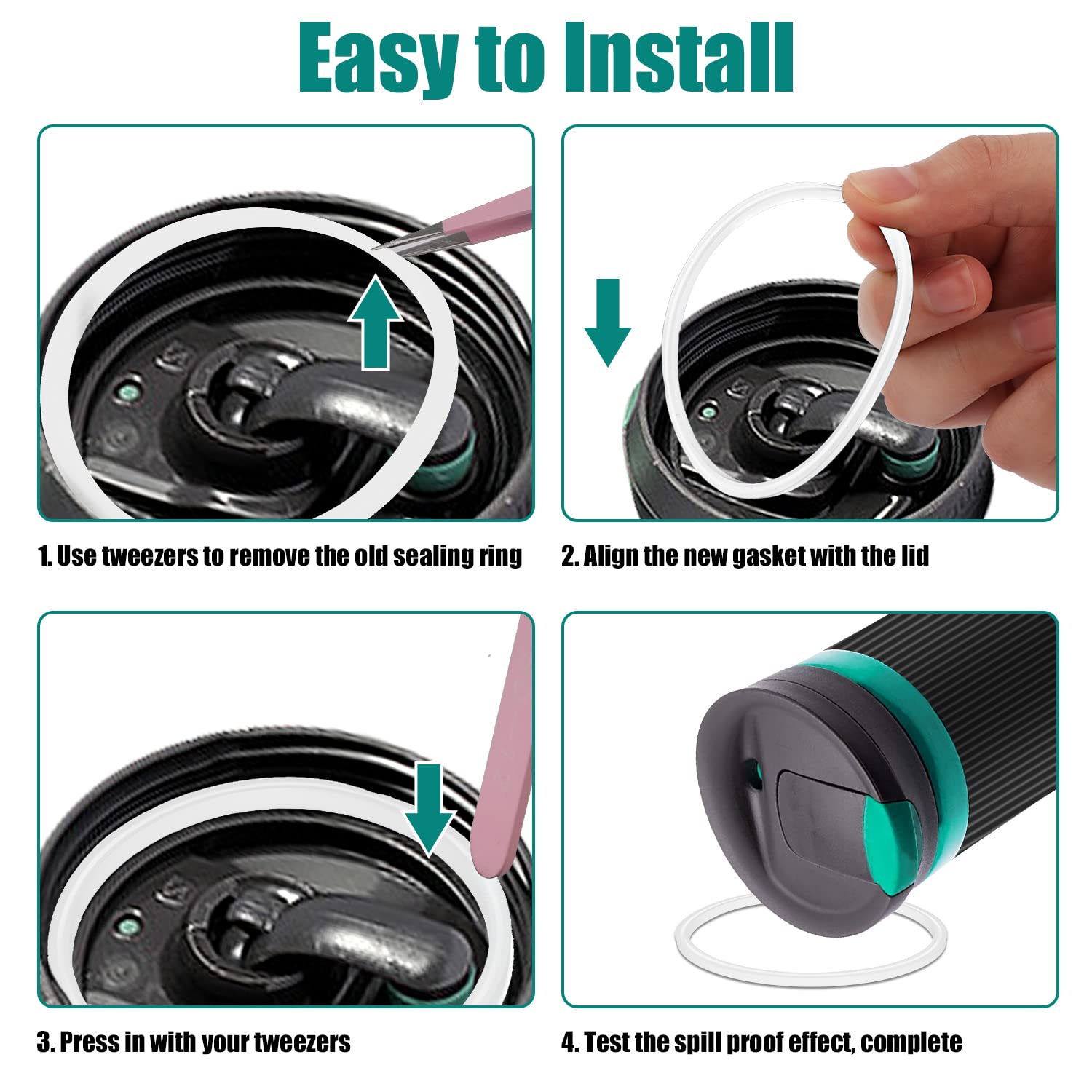 Easy to Install

1. Use tweezers to remove the old sealing ring

2. Align the new gasket with the lid

3. Press in with your tweezers

4. Test the spill proof effect, complete