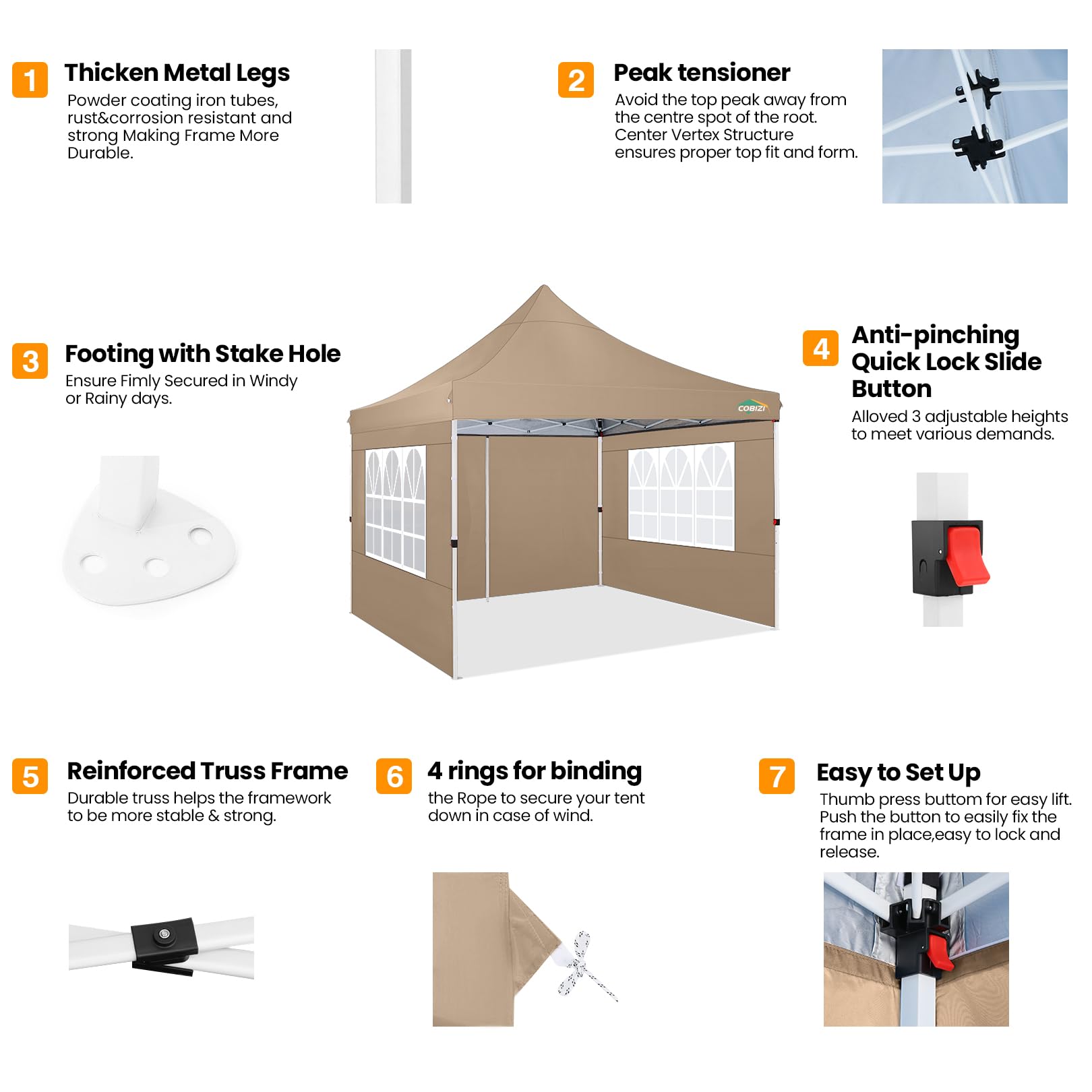 1 Thicken Metal Legs
Powder coating iron tubes, rust&corrosion resistant and strong Making Frame More Durable.

2 Peak tensioner
Avoid the top peak away from the centre spot of the root. Center Vertex Structure ensures proper top fit and form.

3 Footing with Stake Hole
Ensure Fimly Secured in Windy or Rainy days.

COBIZI

4 Anti-pinching Quick Lock Slide Button
Alloved 3 adjustable heights to meet various demands.

5 Reinforced Truss Frame
Durable truss helps the framework to be more stable & strong.

6 4 rings for binding
the Rope to secure your tent down in case of wind.

7 Easy to Set Up
Thumb press buttom for easy lift. Push the button to easily fix the frame in place,easy to lock and release.