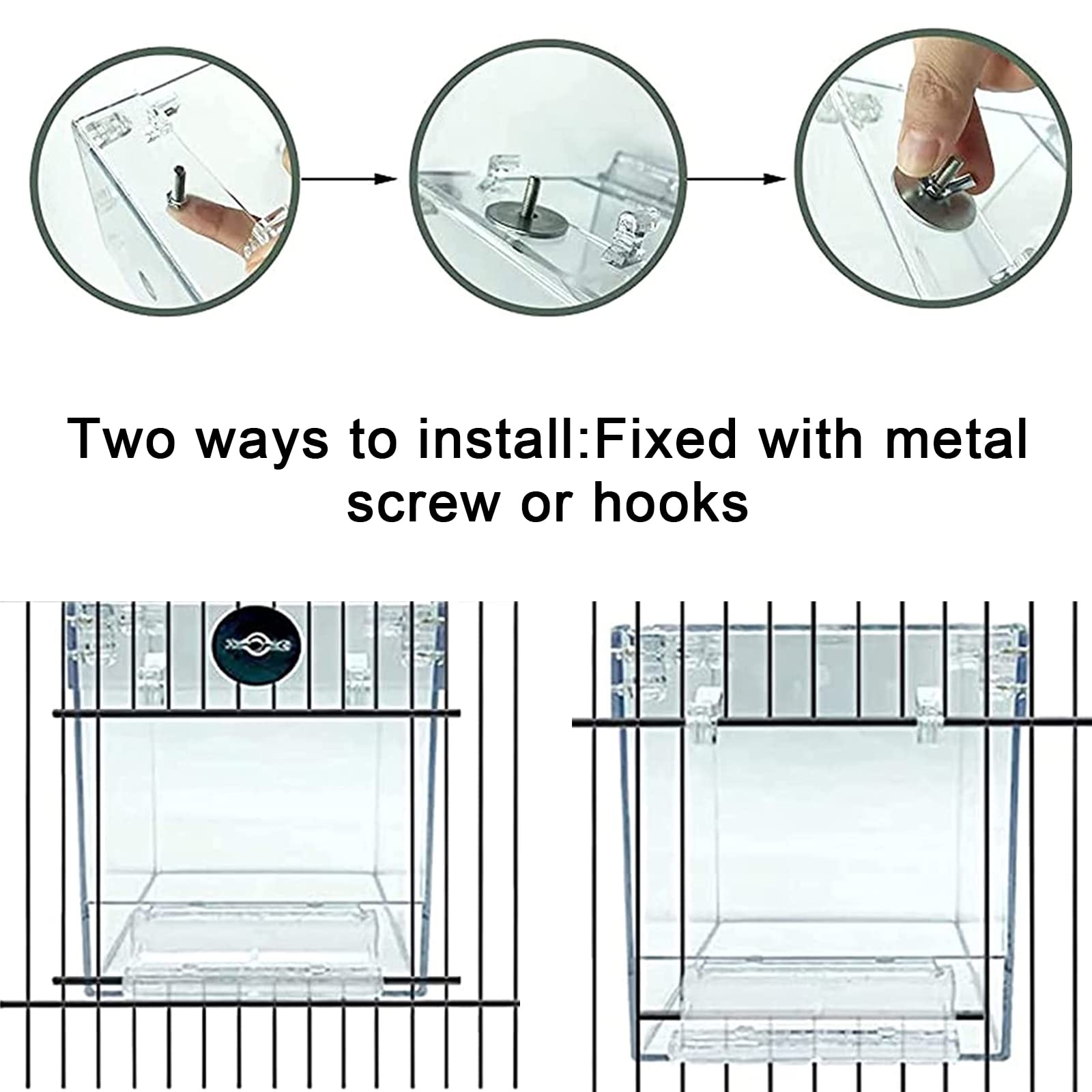 Two ways to install:Fixed with metal screw or hooks