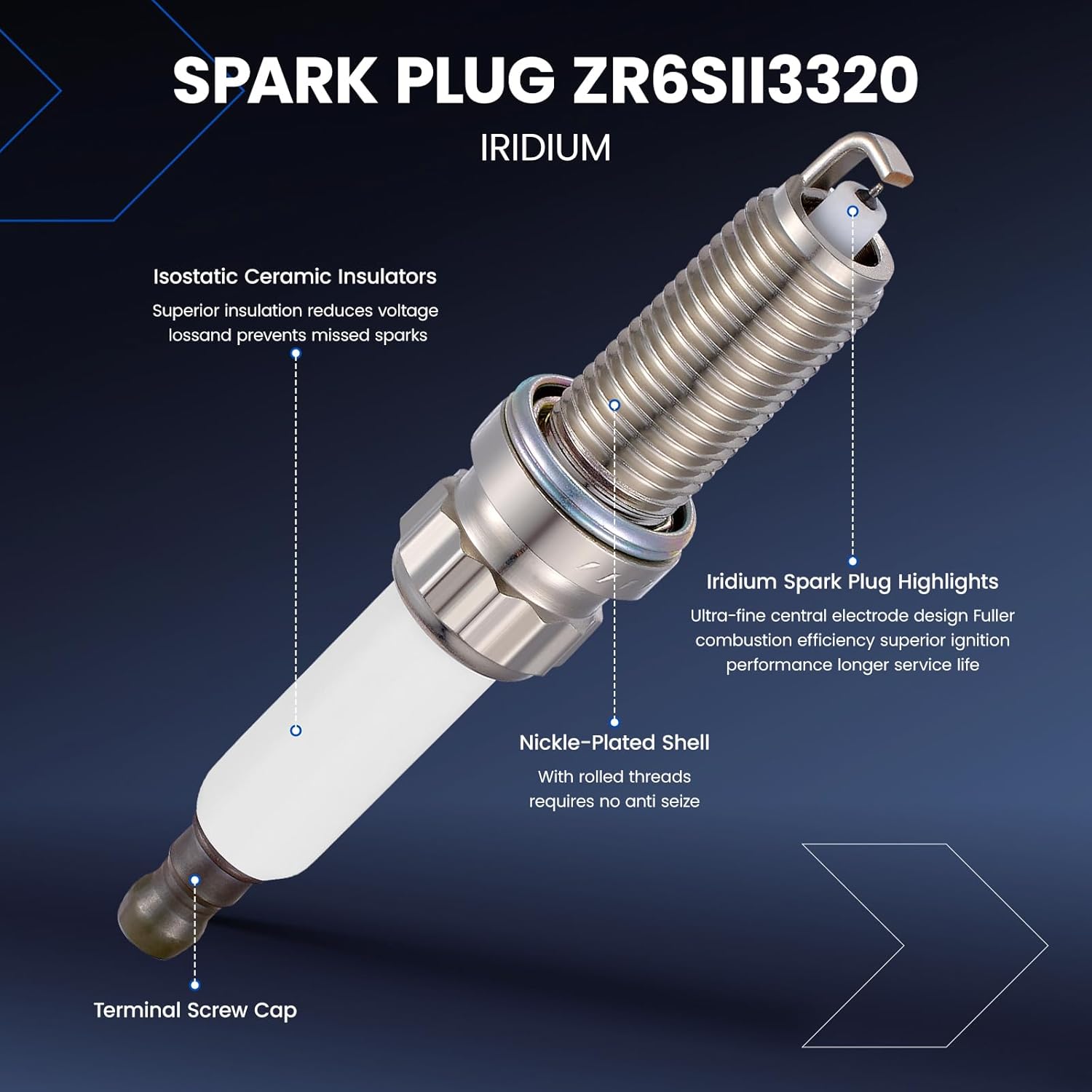 SPARK PLUG ZR6SII3320

IRIDIUM

Isostatic Ceramic Insulators

Superior insulation reduces voltage lossand prevents missed sparks

Iridium Spark Plug Highlights

Ultra-fine central electrode design Fuller combustion efficiency superior ignition performance longer service life

Nickle-Plated Shell

With rolled threads requires no anti seize

Terminal Screw Cap