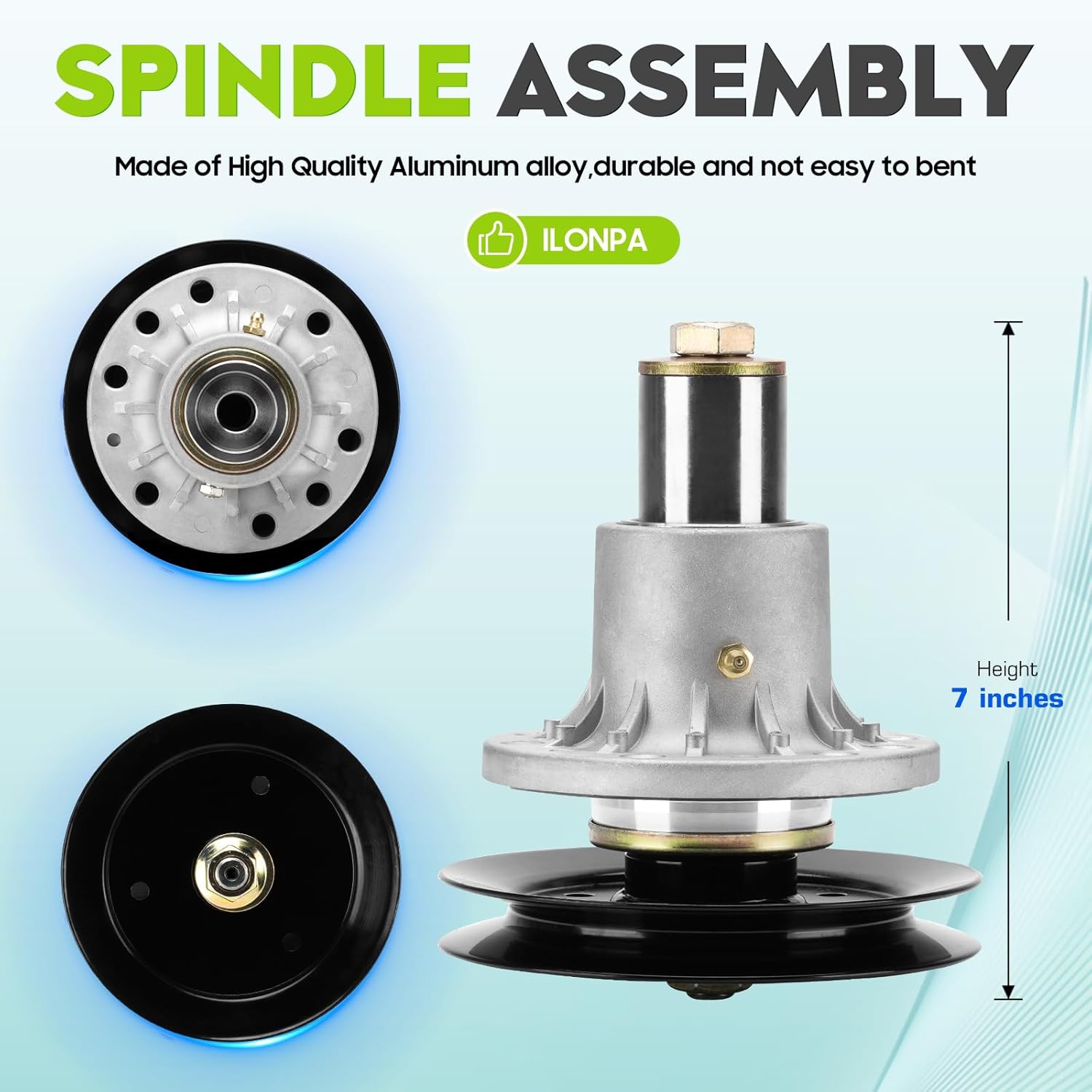 SPINDLE ASSEMBLY

Made of High Quality Aluminum alloy,durable and not easy to bent

ILONPA

Height
7 inches