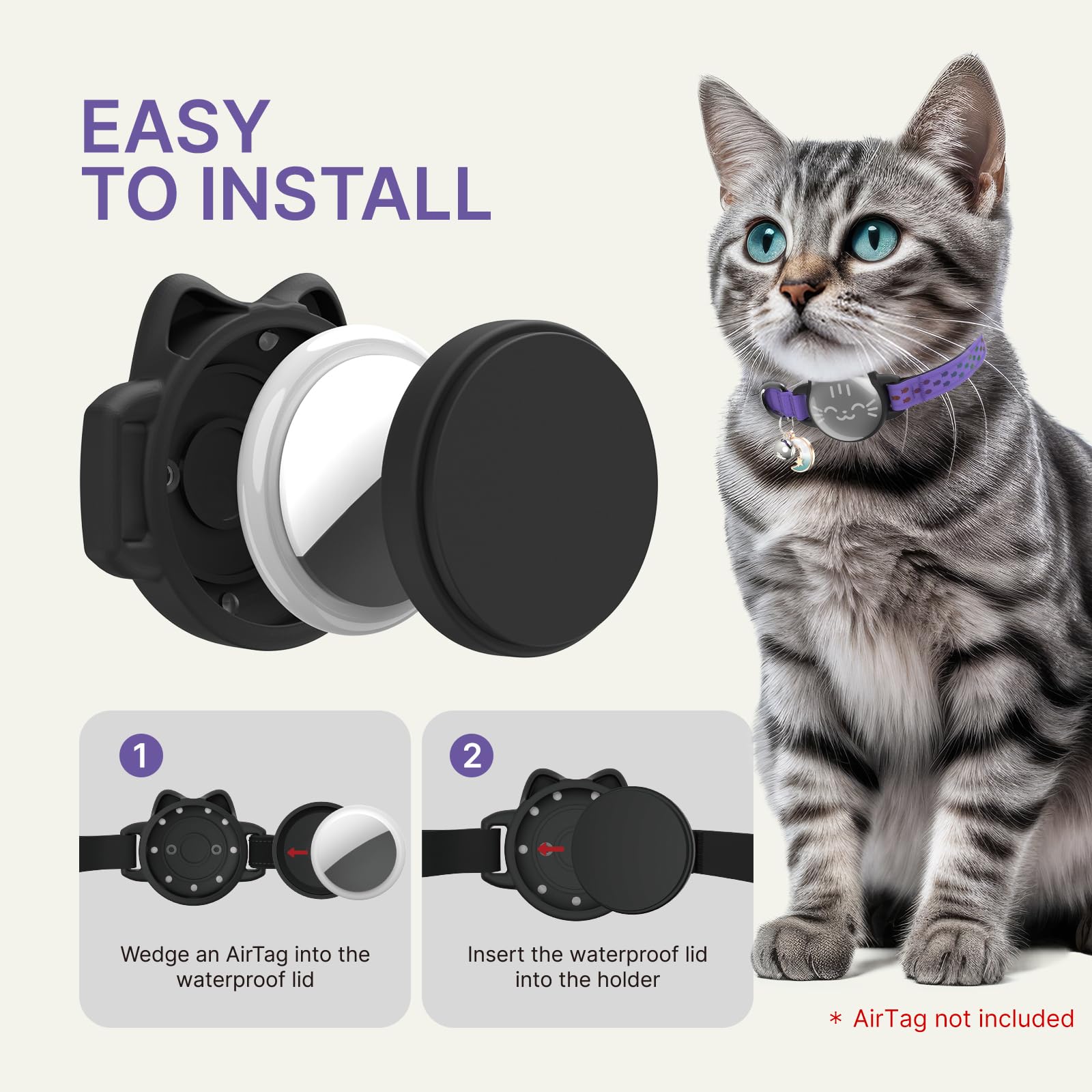 EASY TO INSTALL

1

Wedge an AirTag into the waterproof lid

2

Insert the waterproof lid into the holder

* AirTag not included