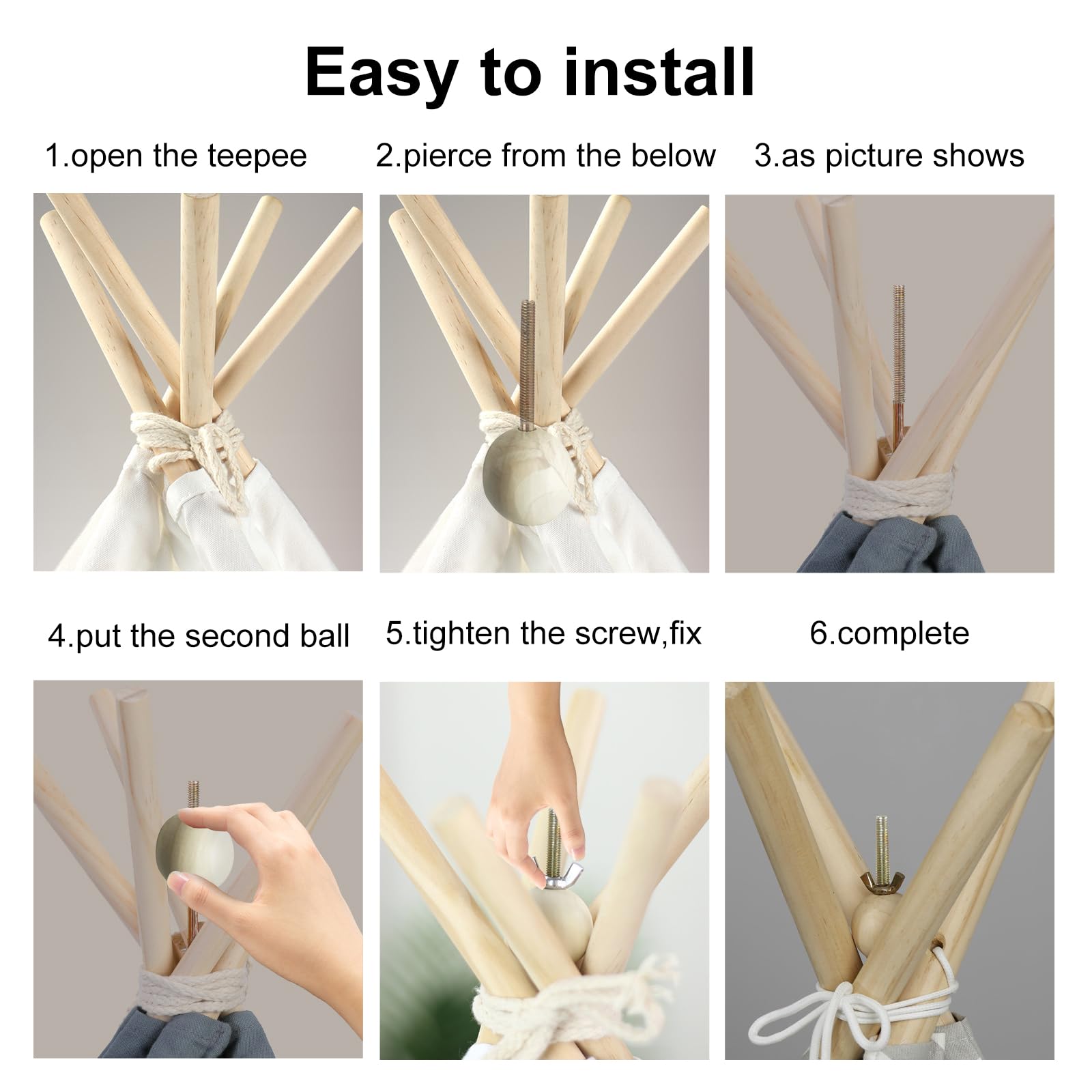 Easy to install

1.open the teepee

2.pierce from the below

3.as picture shows

4.put the second ball

5.tighten the screw,fix

6.complete