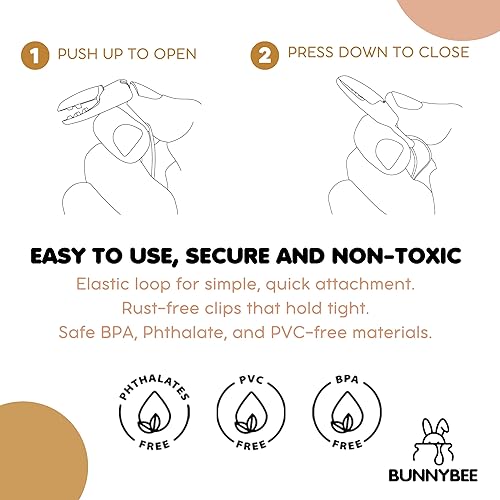 1 PUSH UP TO OPEN

2 PRESS DOWN TO CLOSE

EASY TO USE, SECURE AND NON-TOXIC

Elastic loop for simple, quick attachment.
Rust-free clips that hold tight.
Safe BPA, Phthalate, and PVC-free materials.

PHTHALATES FREE

PVC FREE

BPA FREE

BUNNYBEE