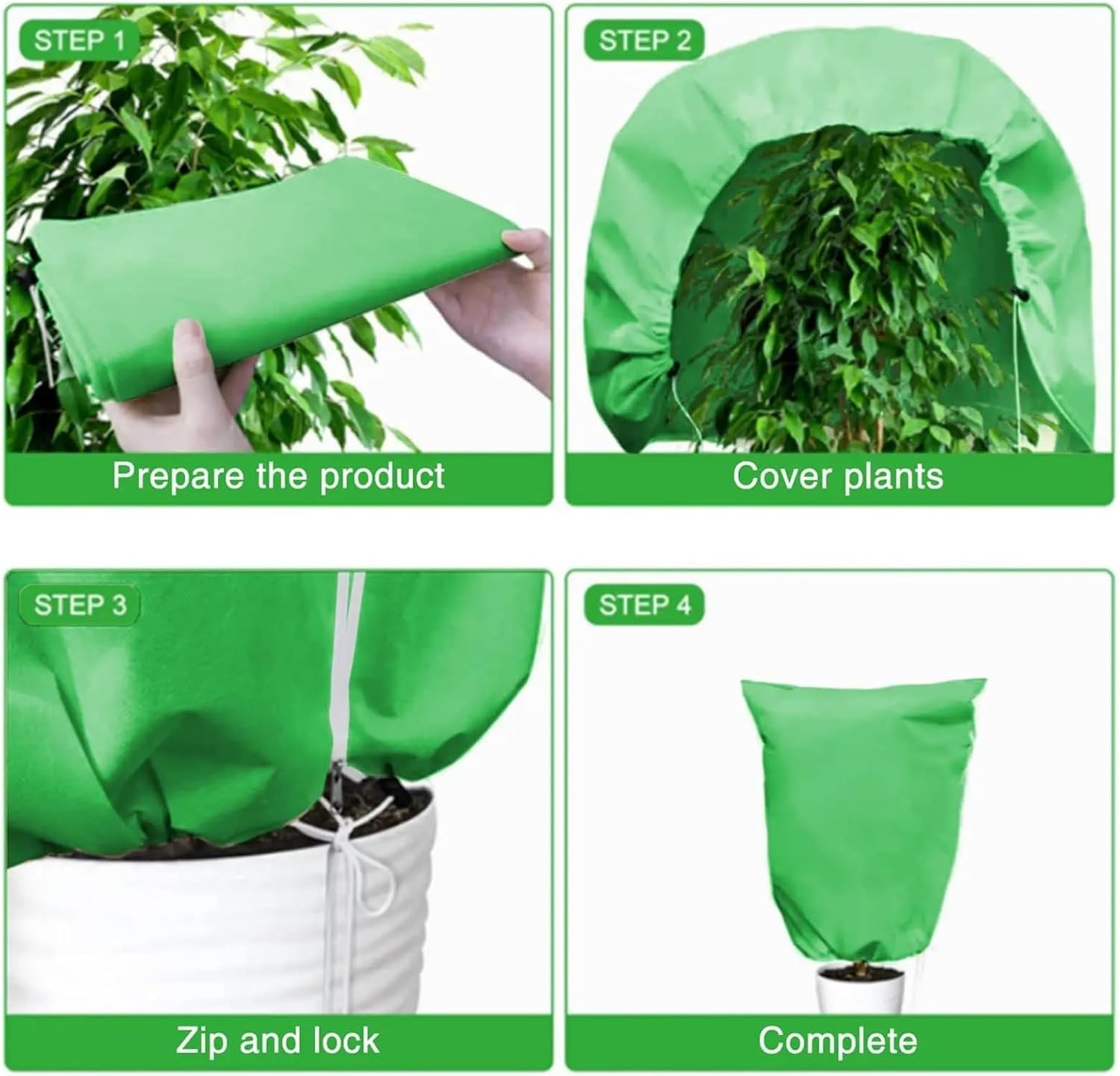 STEP 1

Prepare the product

STEP 2

Cover plants

STEP 3

Zip and lock

STEP 4

Complete