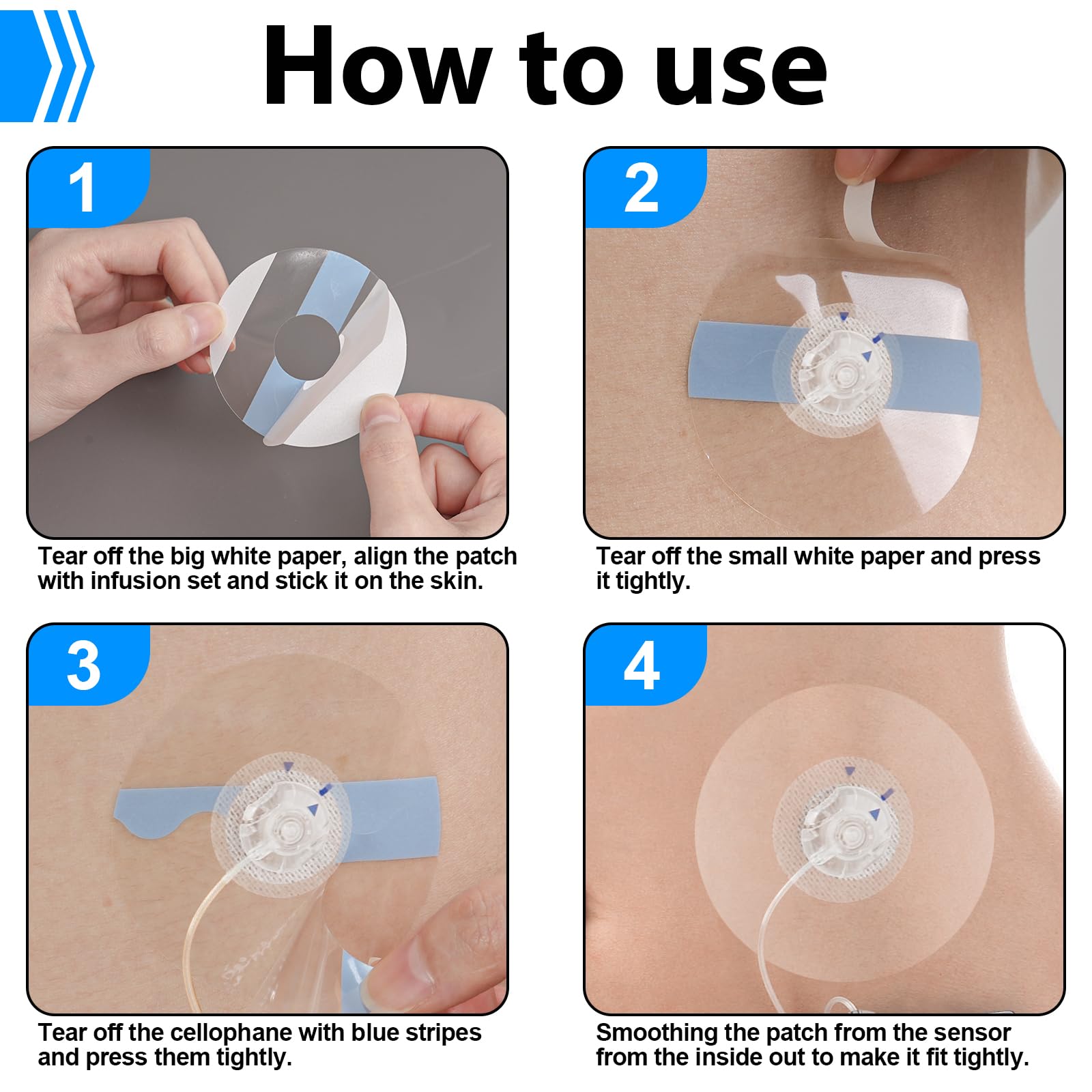 How to use

1

Tear off the big white paper, align the patch with infusion set and stick it on the skin.

2

Tear off the small white paper and press it tightly.

3

Tear off the cellophane with blue stripes and press them tightly.

4

Smoothing the patch from the sensor from the inside out to make it fit tightly.