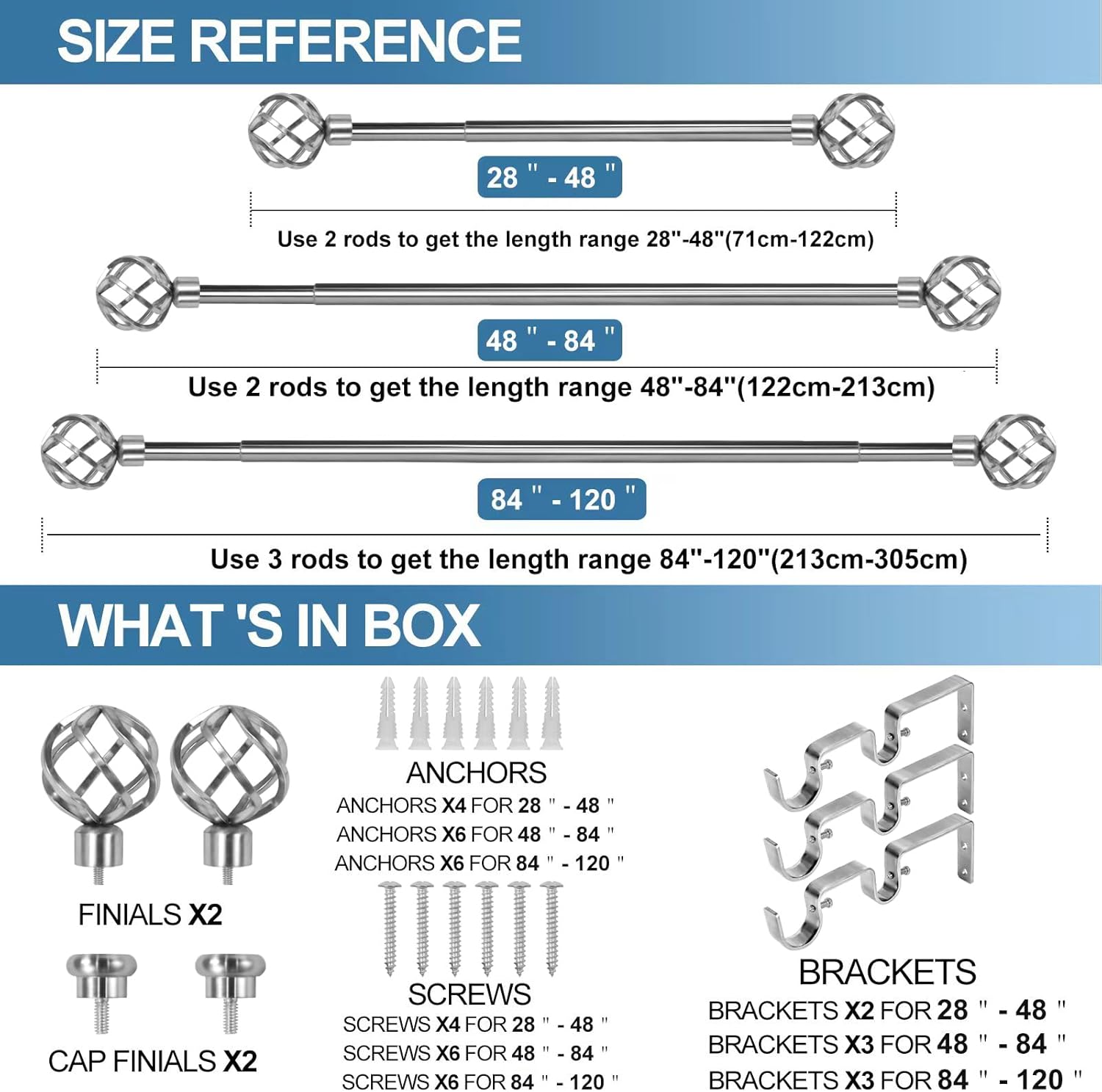 SIZE REFERENCE

28 " - 48 "

Use 2 rods to get the length range 28"-48"(71cm-122cm)

48 " - 84 "

Use 2 rods to get the length range 48"-84"(122cm-213cm)

84 " - 120 "

Use 3 rods to get the length range 84"-120"(213cm-305cm)

WHAT 'S IN BOX

FINIALS X2

CAP FINIALS X2

ANCHORS
ANCHORS X4 FOR 28 " - 48 "
ANCHORS X6 FOR 48 " - 84 "
ANCHORS X6 FOR 84 " - 120 "

SCREWS
SCREWS X4 FOR 28 " - 48 "
SCREWS X6 FOR 48 " - 84 "
SCREWS X6 FOR 84 " - 120 "

BRACKETS
BRACKETS X2 FOR 28 " - 48 "
BRACKETS X3 FOR 48 " - 84 "
BRACKETS X3 FOR 84 " - 120 "