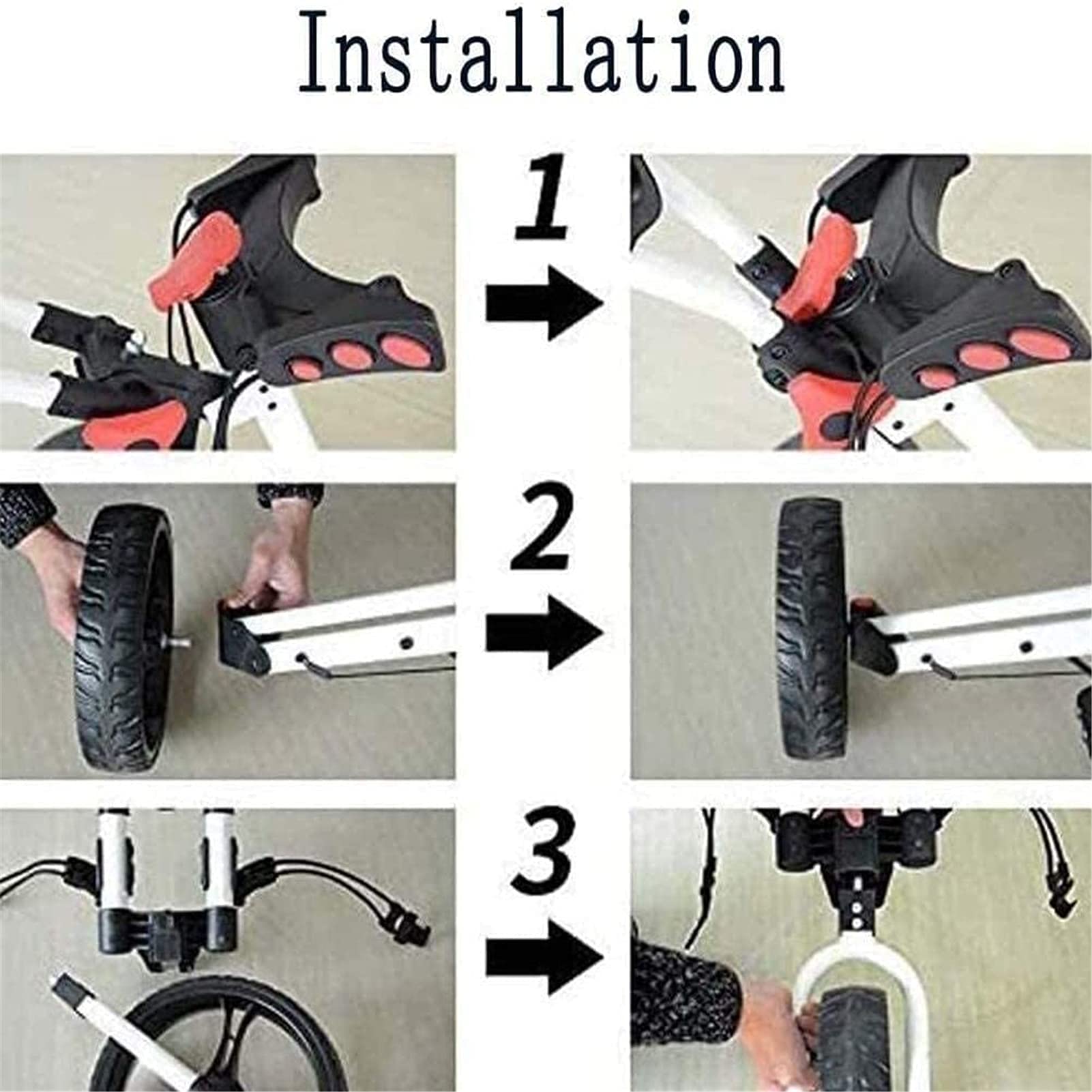 Installation

1

2

3