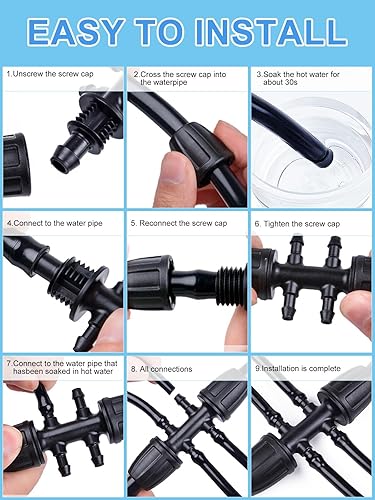 EASY TO INSTALL

1.Unscrew the screw cap

2.Cross the screw cap into the waterpipe

3.Soak the hot water for about 30s

4.Connect to the water pipe

5. Reconnect the screw cap

6. Tighten the screw cap

7.Connect to the water pipe that hasbeen soaked in hot water

8. All connections

9.Installation is complete