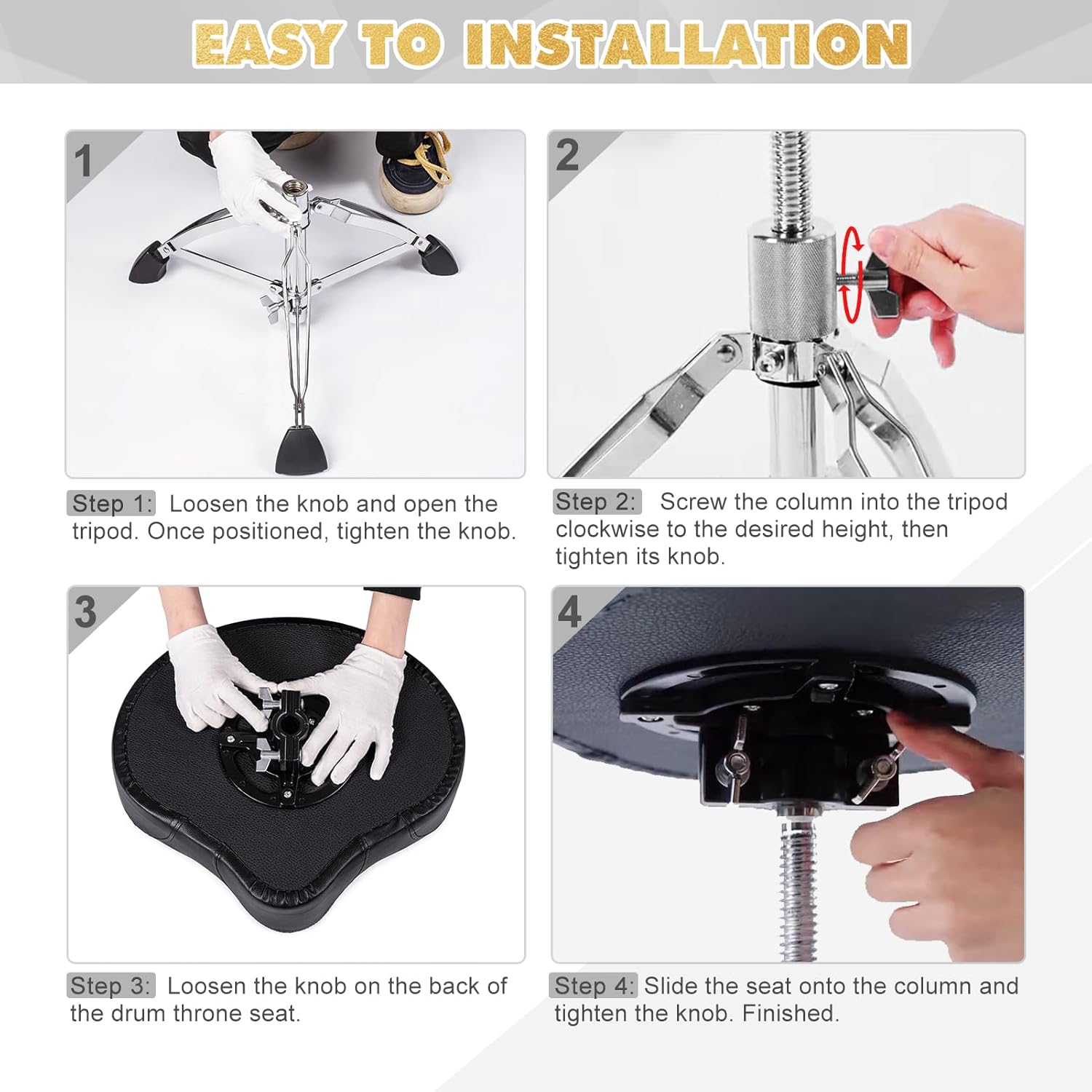 EASY TO INSTALLATION

1

Step 1: Loosen the knob and open the tripod. Once positioned, tighten the knob.

2

Step 2: Screw the column into the tripod clockwise to the desired height, then tighten its knob.

3

Step 3: Loosen the knob on the back of the drum throne seat.

4

Step 4: Slide the seat onto the column and tighten the knob. Finished.