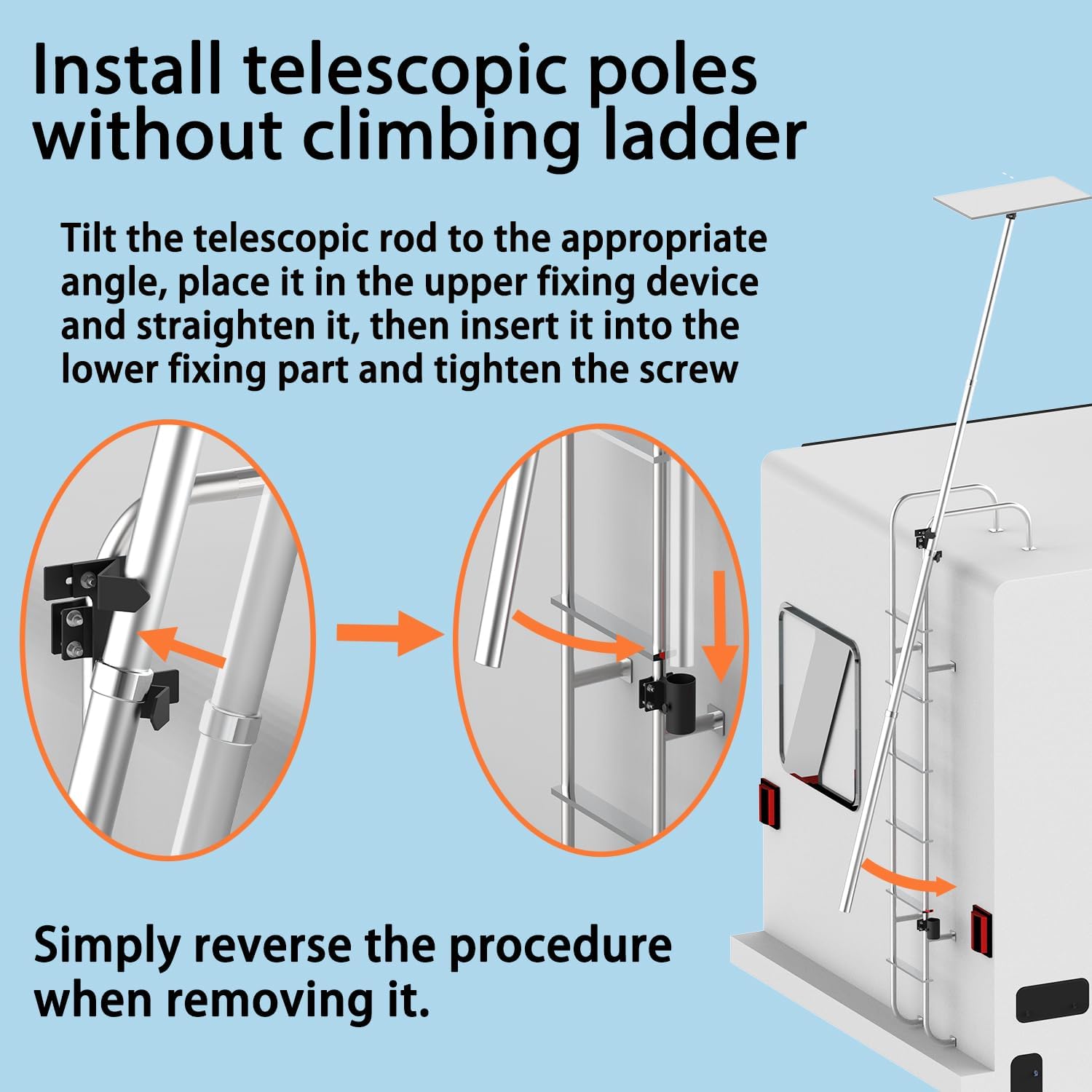 Install telescopic poles without climbing ladder

Tilt the telescopic rod to the appropriate angle, place it in the upper fixing device and straighten it, then insert it into the lower fixing part and tighten the screw

Simply reverse the procedure when removing it.