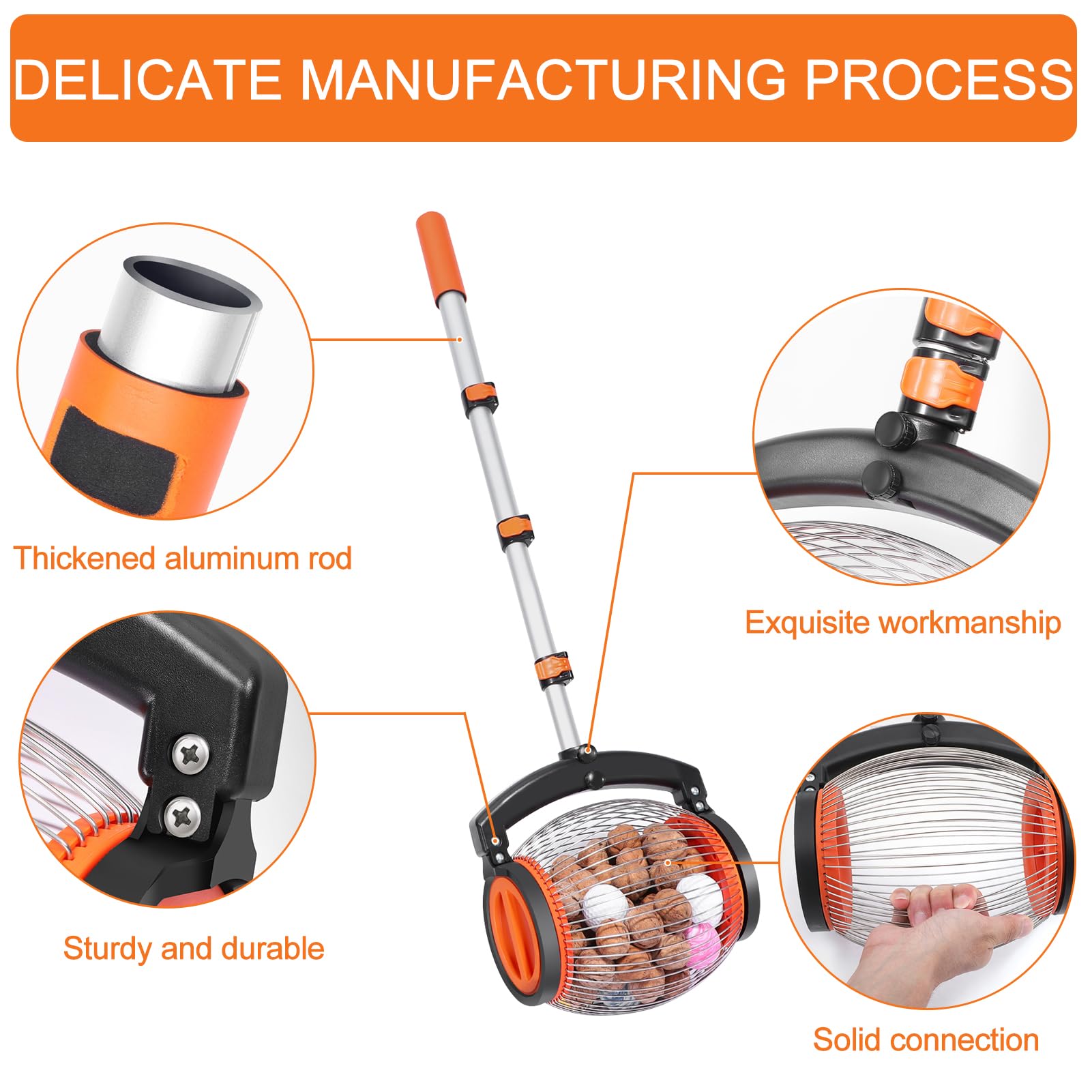 DELICATE MANUFACTURING PROCESS

Thickened aluminum rod

Exquisite workmanship

Sturdy and durable

Solid connection