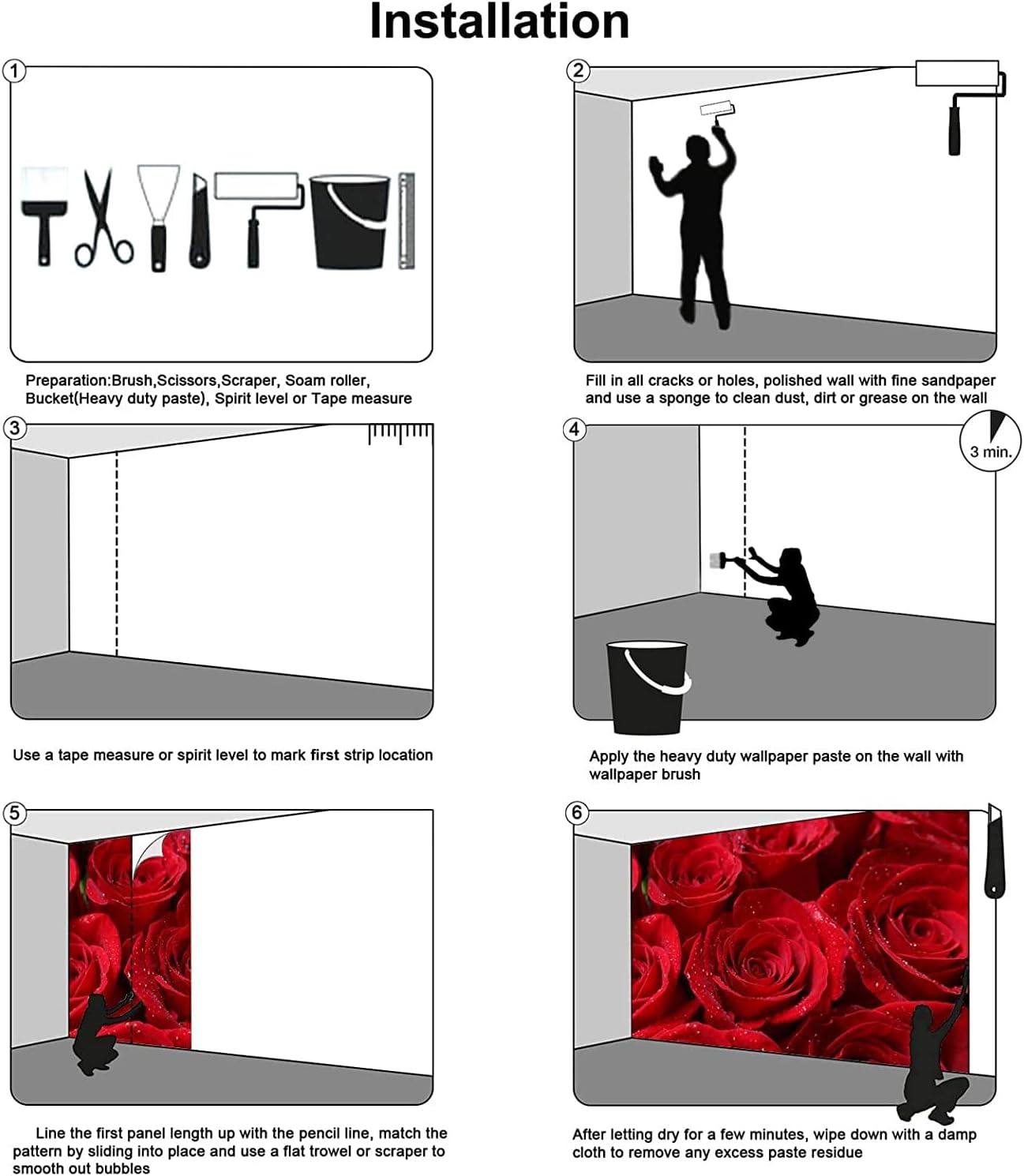 Installation

1

Preparation:Brush,Scissors,Scraper, Soam roller, Bucket(Heavy duty paste), Spirit level or Tape measure

2

Fill in all cracks or holes, polished wall with fine sandpaper and use a sponge to clean dust, dirt or grease on the wall

3

Use a tape measure or spirit level to mark first strip location

4

3 min.

Apply the heavy duty wallpaper paste on the wall with wallpaper brush

5

Line the first panel length up with the pencil line, match the pattern by sliding into place and use a flat trowel or scraper to smooth out bubbles

6

After letting dry for a few minutes, wipe down with a damp cloth to remove any excess paste residue