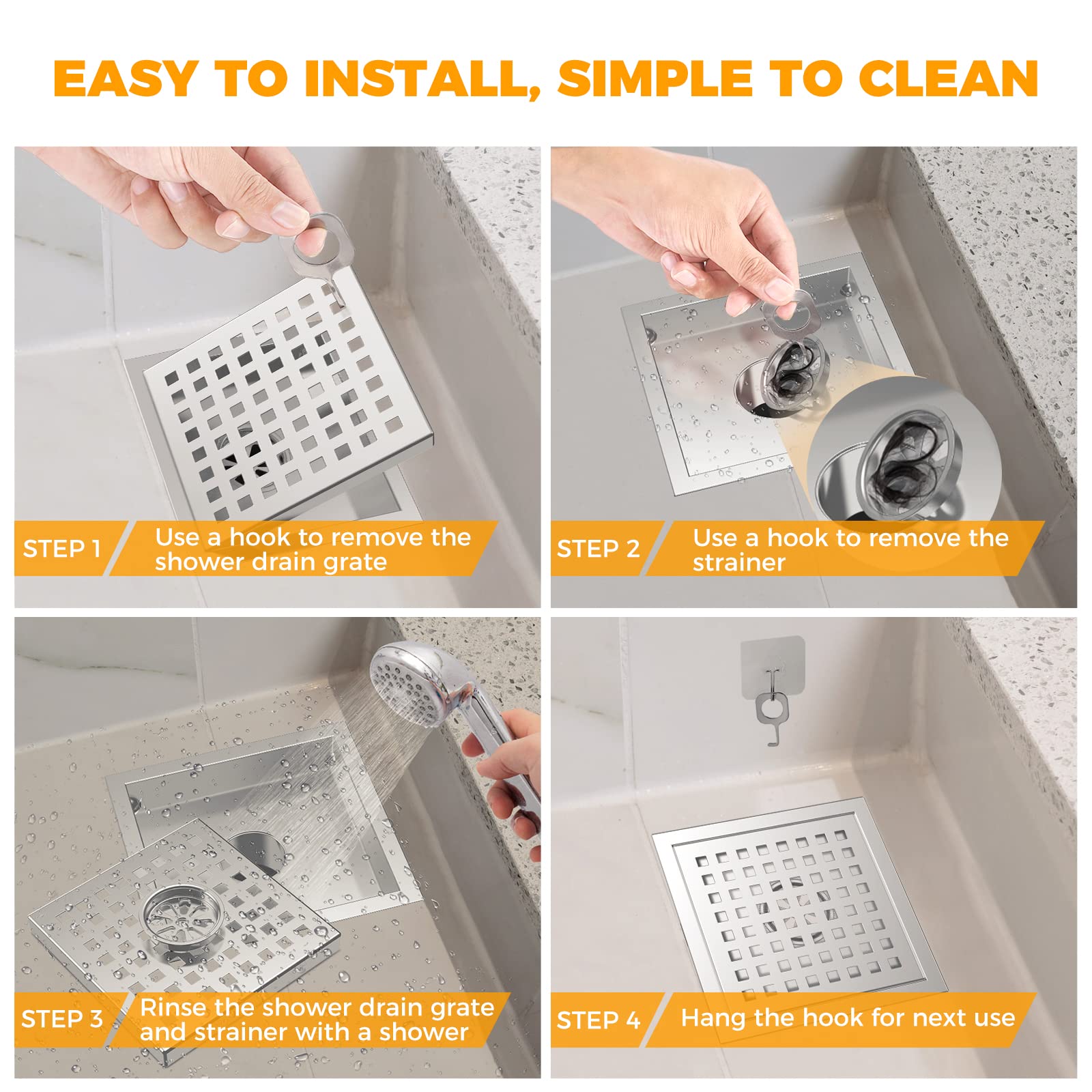 EASY TO INSTALL, SIMPLE TO CLEAN

STEP 1
Use a hook to remove the shower drain grate

STEP 2
Use a hook to remove the strainer

STEP 3
Rinse the shower drain grate and strainer with a shower

STEP 4
Hang the hook for next use