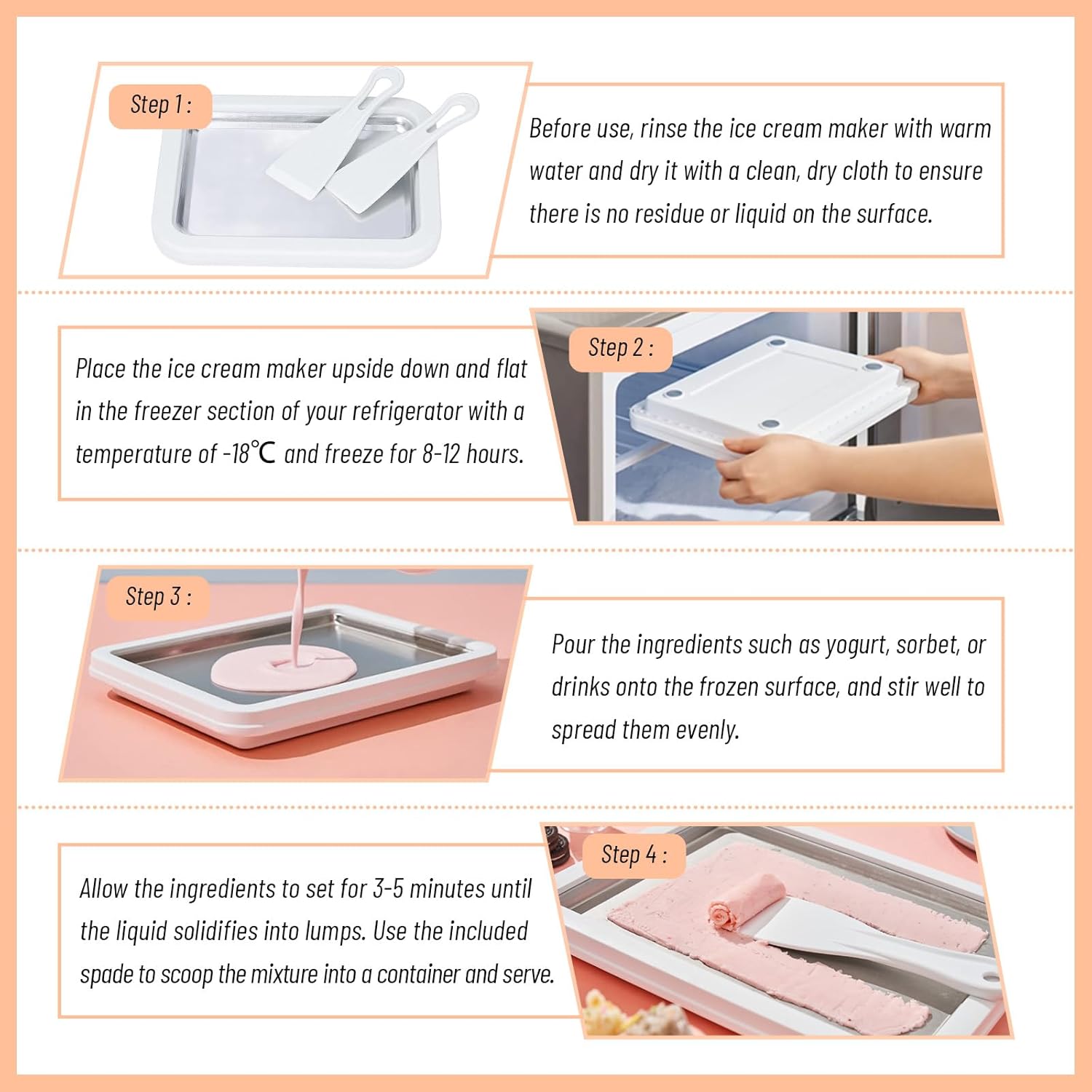 Step 1 :

Before use, rinse the ice cream maker with warm water and dry it with a clean, dry cloth to ensure there is no residue or liquid on the surface.

Place the ice cream maker upside down and flat in the freezer section of your refrigerator with a temperature of -18℃ and freeze for 8-12 hours.

Step 2 :

Step 3 :

Pour the ingredients such as yogurt, sorbet, or drinks onto the frozen surface, and stir well to spread them evenly.

Allow the ingredients to set for 3-5 minutes until the liquid solidifies into lumps. Use the included spade to scoop the mixture into a container and serve.

Step 4 :