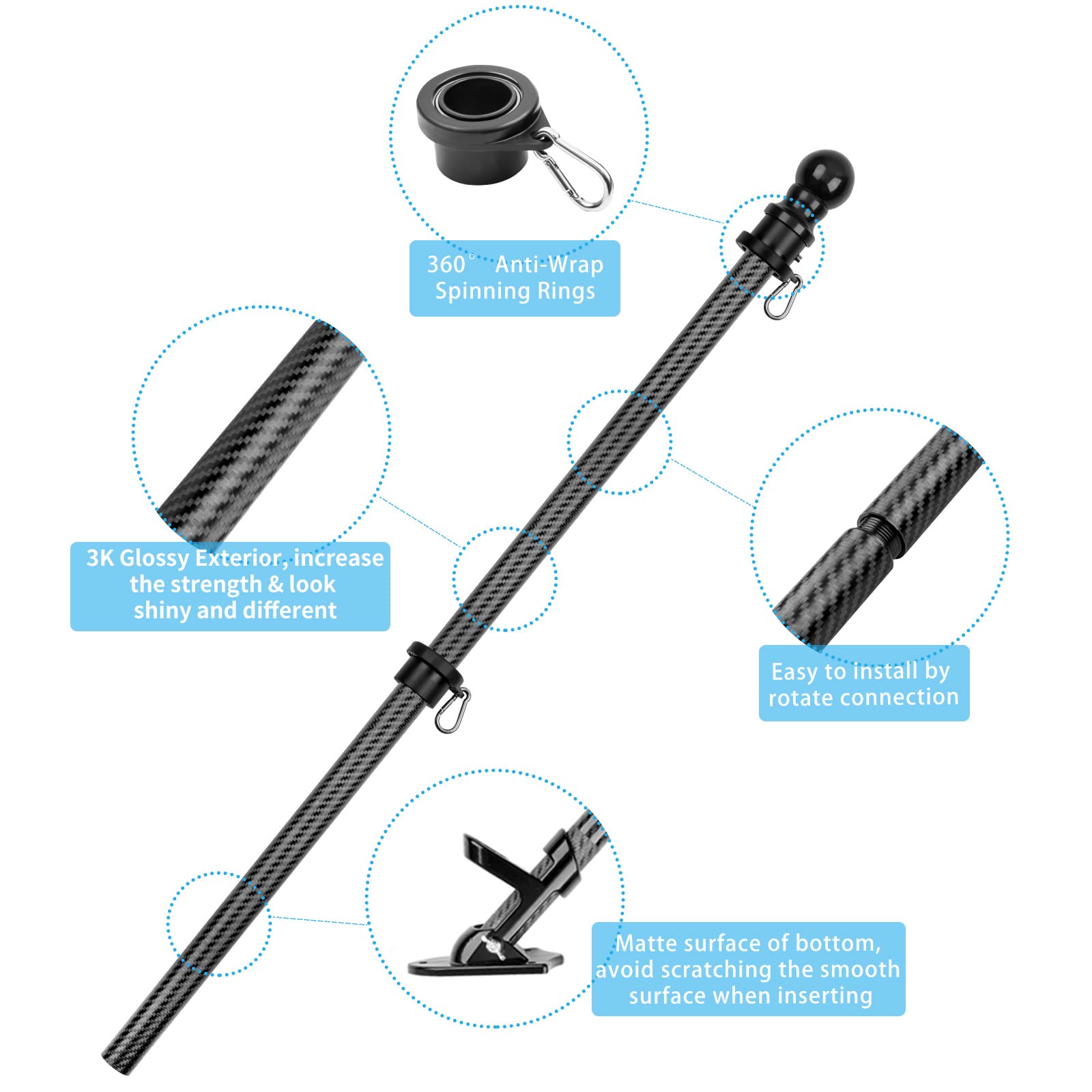 360° Anti-Wrap Spinning Rings

3K Glossy Exterior, increase the strength & look shiny and different

Easy to install by rotate connection

Matte surface of bottom, avoid scratching the smooth surface when inserting