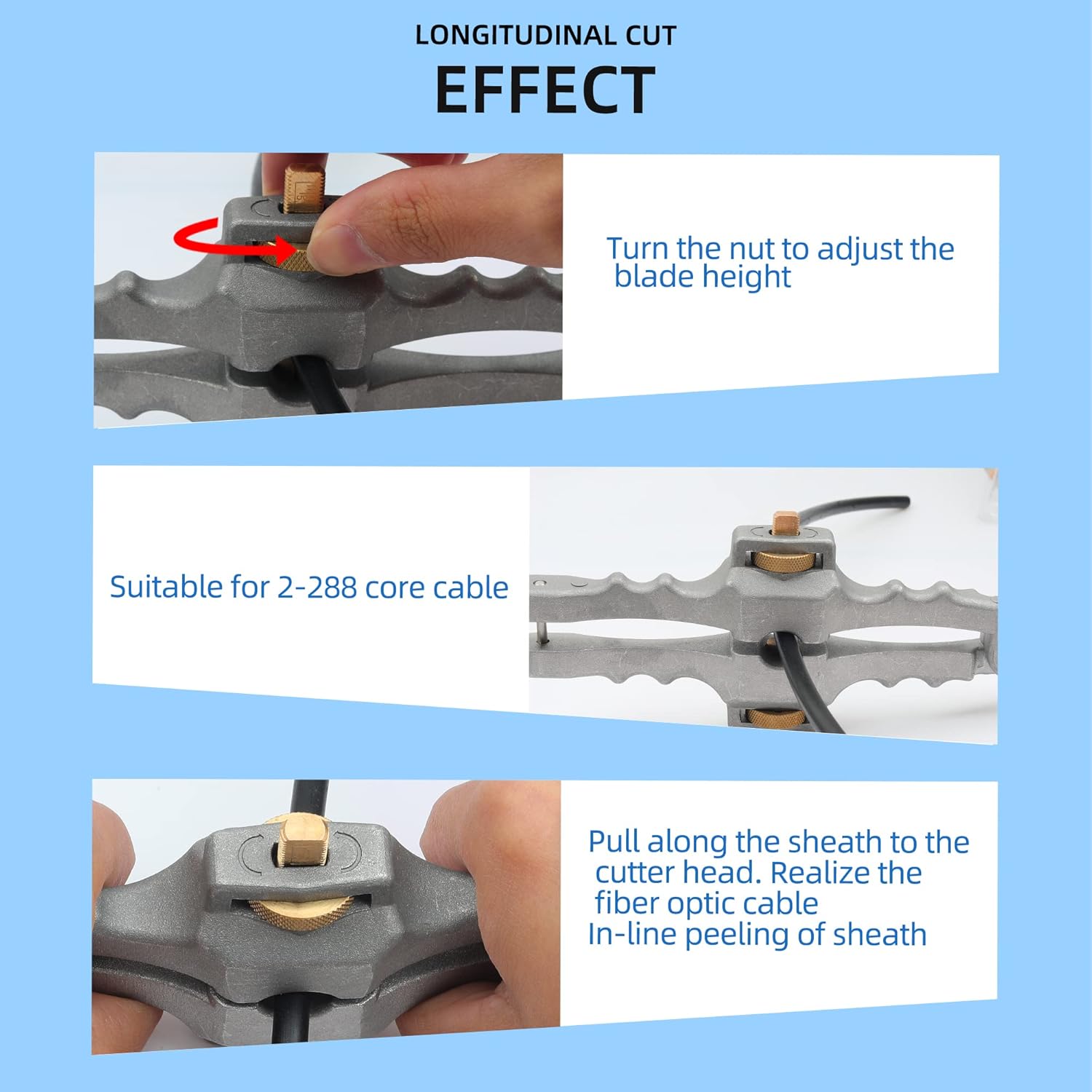 LONGITUDINAL CUT
EFFECT

Turn the nut to adjust the blade height

Suitable for 2-288 core cable

Pull along the sheath to the cutter head. Realize the fiber optic cable
In-line peeling of sheath