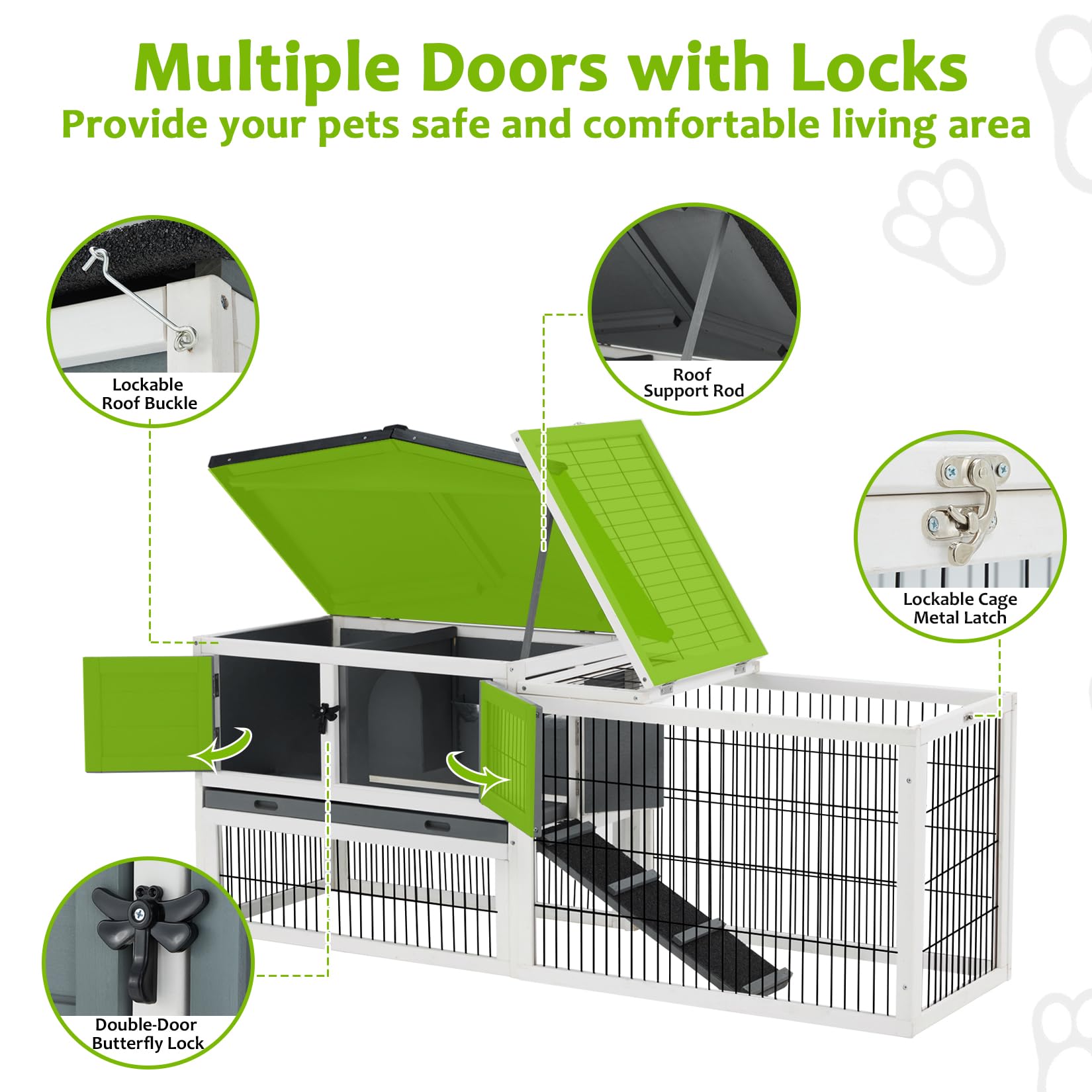 Multiple Doors with Locks
Provide your pets safe and comfortable living area

Lockable Roof Buckle

Roof Support Rod

Lockable Cage Metal Latch

Double-Door Butterfly Lock