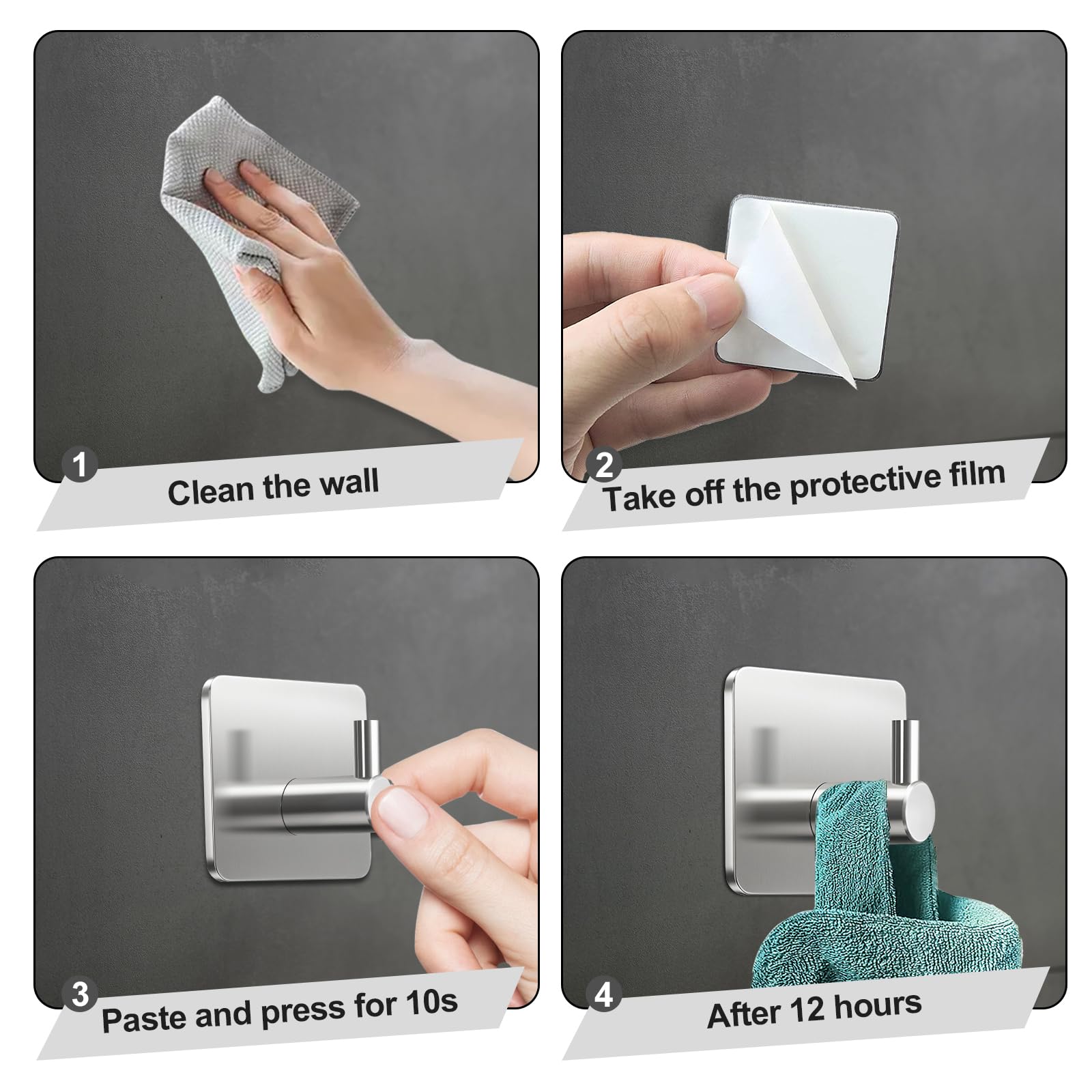 1
Clean the wall

2
Take off the protective film

3
Paste and press for 10s

4
After 12 hours